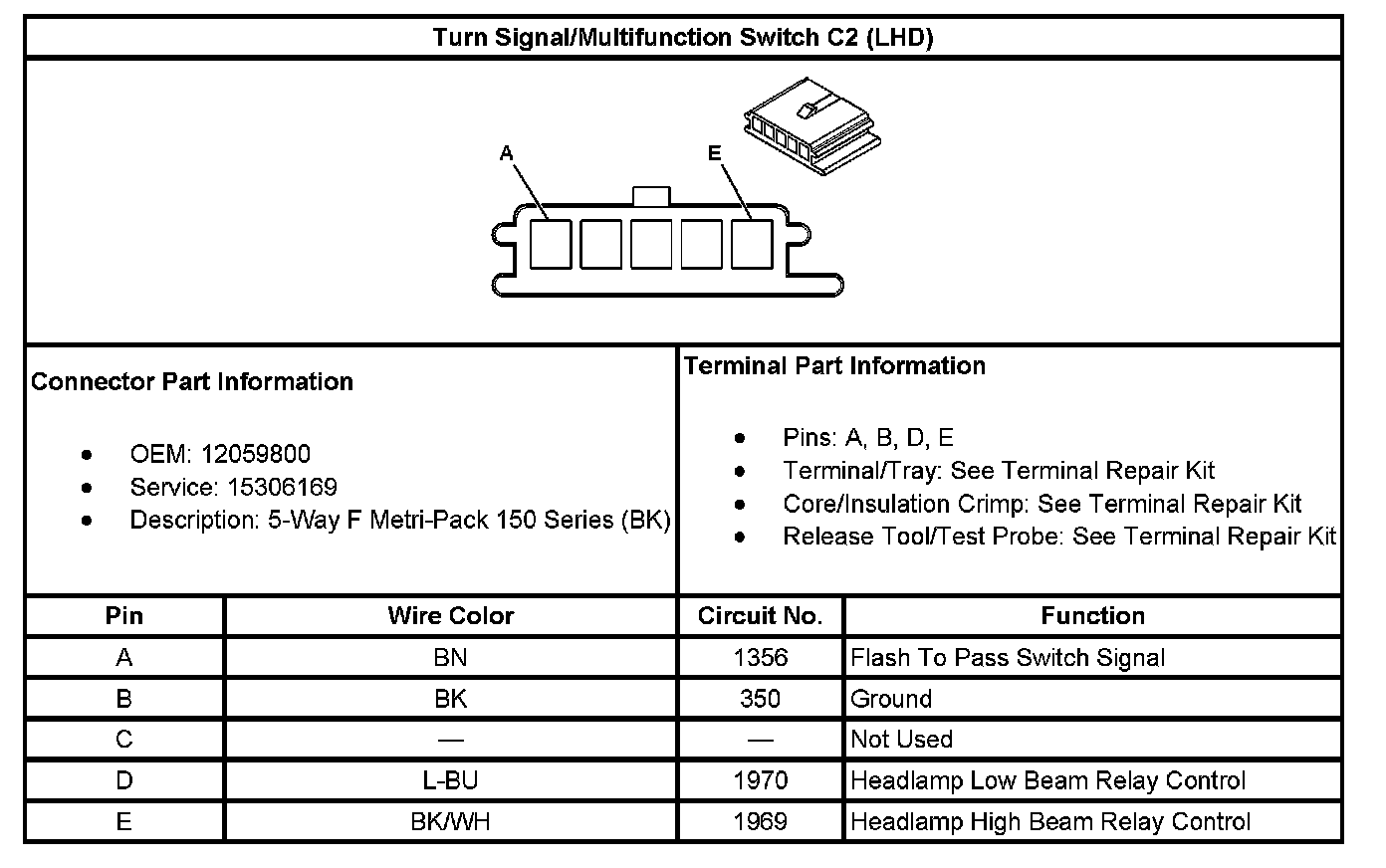 Turn Signal/Multifunction Switch C2 (LHD)

A

E

Connector Part Information

- OEM: 12059800
- Service: 15306169
- Description: 5-Way F Metri-Pack 150 Series (BK)

Terminal Part Information

- Pins: A, B, D, E
- Terminal/Tray: See Terminal Repair Kit
- Core/Insulation Crimp: See Terminal Repair Kit
- Release Tool/Test Probe: See Terminal Repair Kit

| Pin | Wire Color | Circuit No. | Function |
|---|---|---|---|
| A | BN | 1356 | Flash To Pass Switch Signal |
| B | BK | 350 | Ground |
| C | — | — | Not Used |
| D | L-BU | 1970 | Headlamp Low Beam Relay Control |
| E | BK/WH | 1969 | Headlamp High Beam Relay Control |