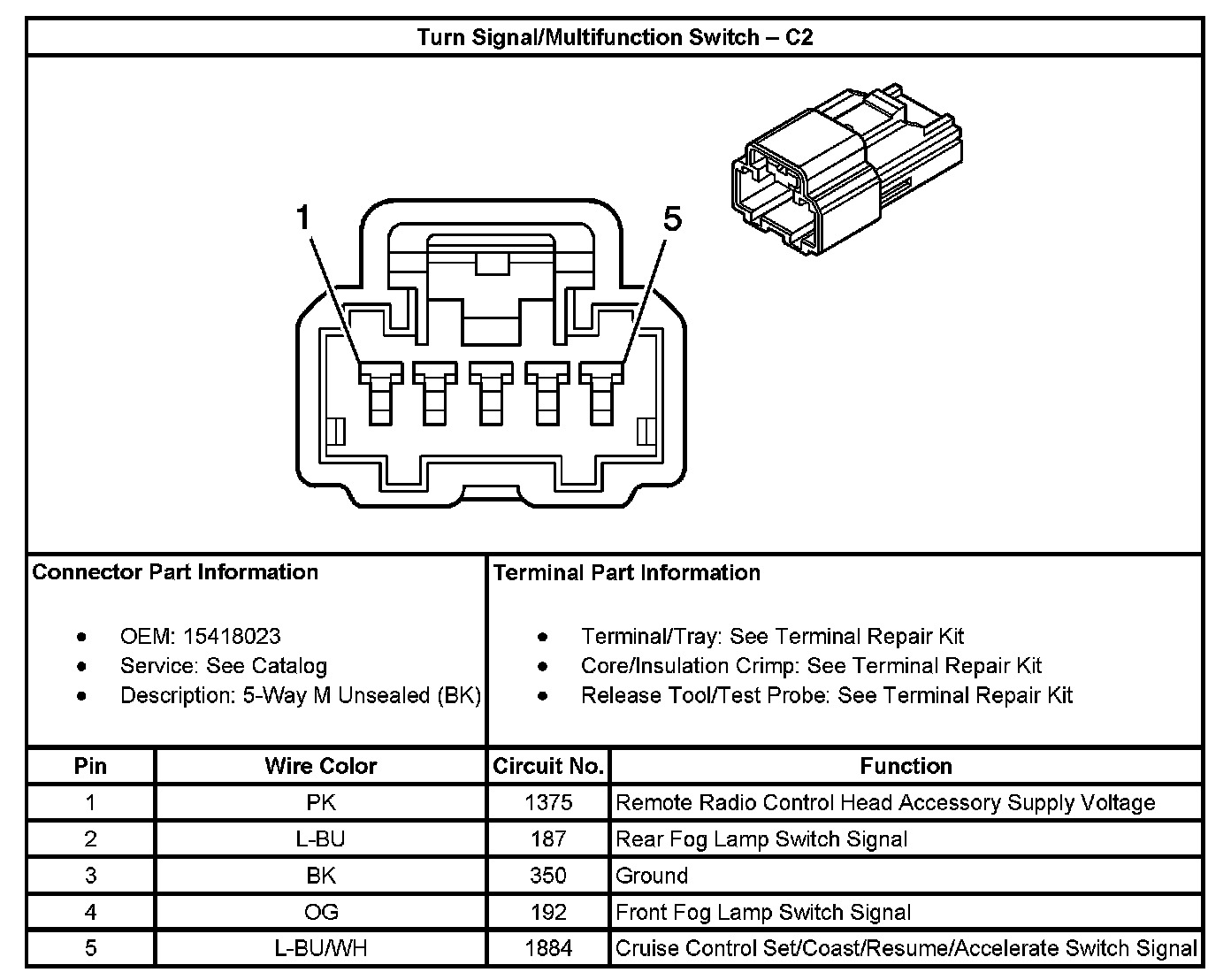 Turn Signal/Multifunction Switch – C2

1

5

Connector Part Information

- OEM: 15418023
- Service: See Catalog
- Description: 5-Way M Unsealed (BK)

Terminal Part Information

- Terminal/Tray: See Terminal Repair Kit
- Core/Insulation Crimp: See Terminal Repair Kit
- Release Tool/Test Probe: See Terminal Repair Kit

| Pin | Wire Color | Circuit No. | Function |
|---|---|---|---|
| 1 | PK | 1375 | Remote Radio Control Head Accessory Supply Voltage |
| 2 | L-BU | 187 | Rear Fog Lamp Switch Signal |
| 3 | BK | 350 | Ground |
| 4 | OG | 192 | Front Fog Lamp Switch Signal |
| 5 | L-BU/WH | 1884 | Cruise Control Set/Coast/Resume/Accelerate Switch Signal |