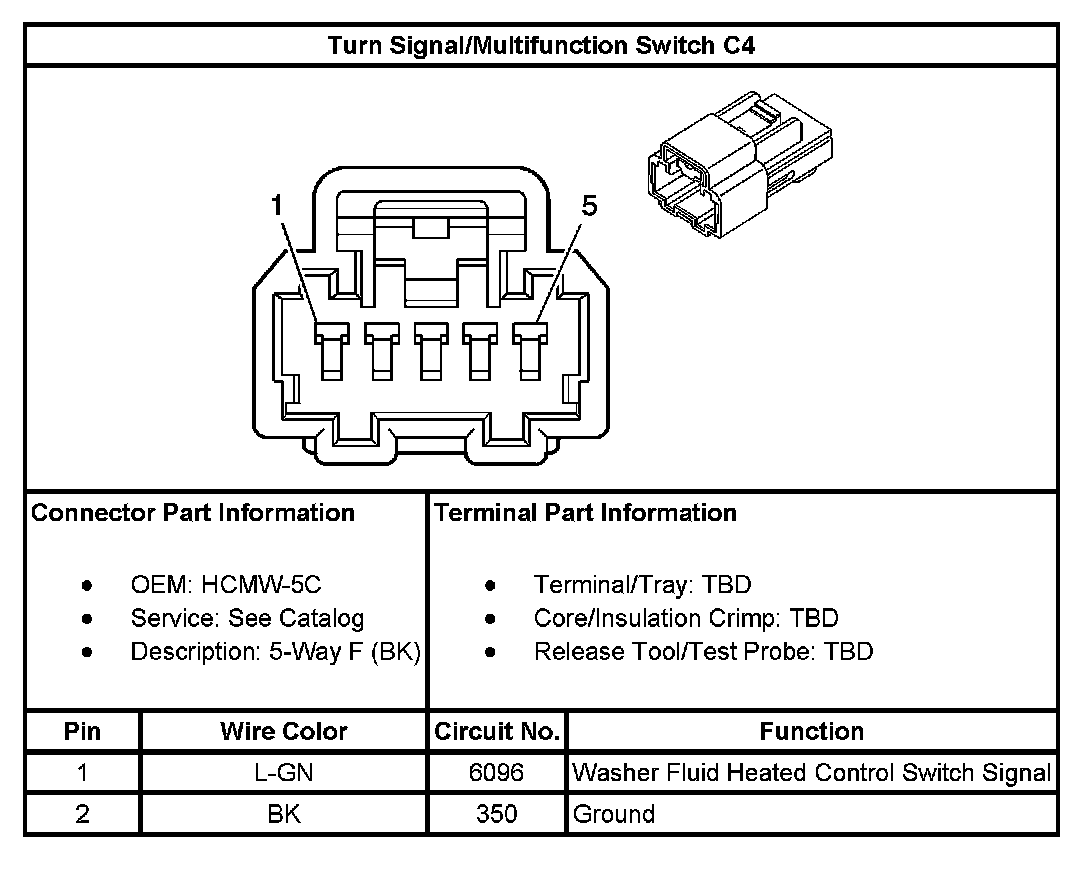 Turn Signal/Multifunction Switch C4

1

5

Connector Part Information

- OEM: HCMW-5C
- Service: See Catalog
- Description: 5-Way F (BK)

Terminal Part Information

- Terminal/Tray: TBD
- Core/Insulation Crimp: TBD
- Release Tool/Test Probe: TBD

| Pin | Wire Color | Circuit No. | Function |
|---|---|---|---|
| 1 | L-GN | 6096 | Washer Fluid Heated Control Switch Signal |
| 2 | BK | 350 | Ground |