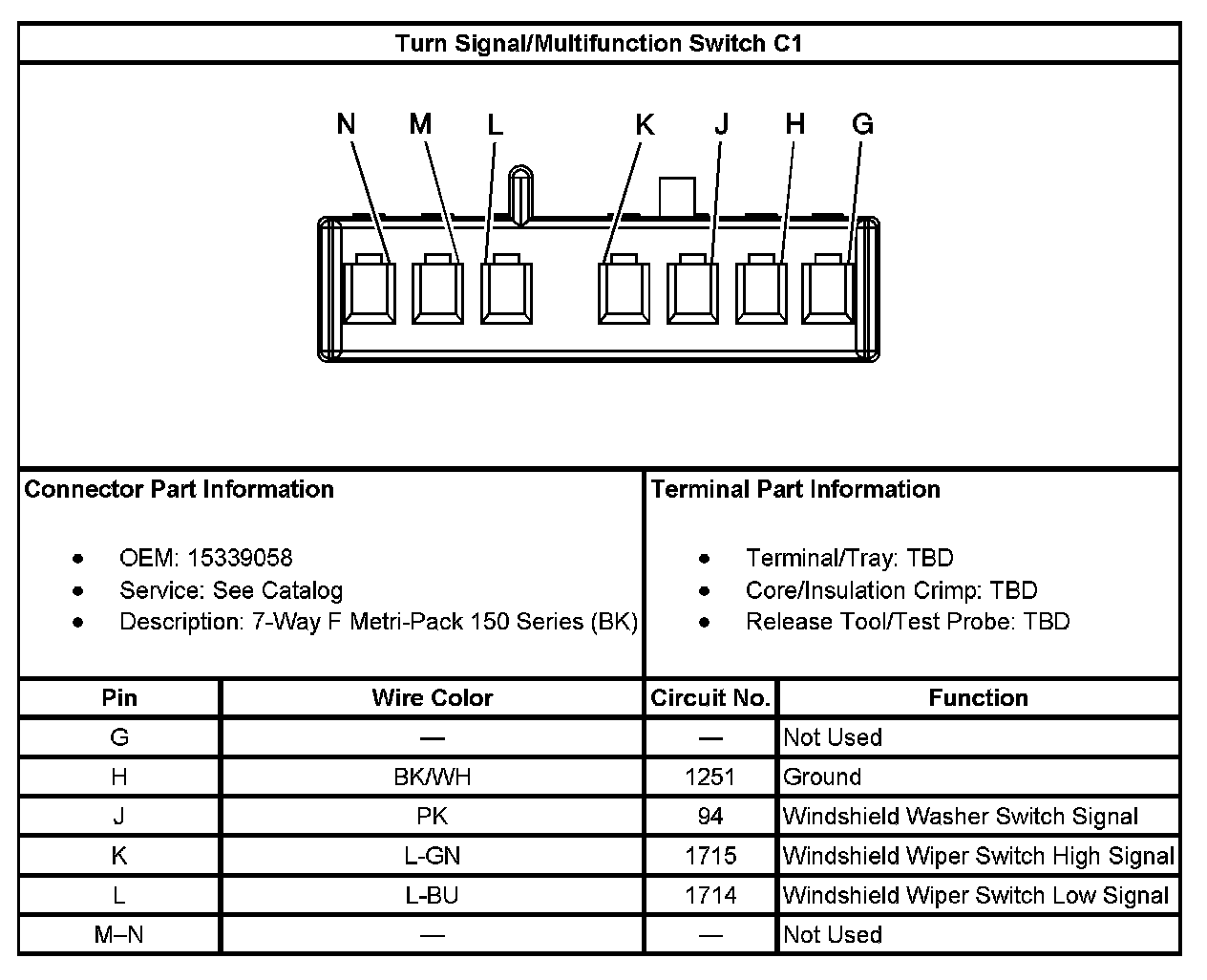 Turn Signal/Multifunction Switch C1

N M L K J H G

Connector Part Information

- OEM: 15339058
- Service: See Catalog
- Description: 7-Way F Metri-Pack 150 Series (BK)

Terminal Part Information

- Terminal/Tray: TBD
- Core/Insulation Crimp: TBD
- Release Tool/Test Probe: TBD

| Pin | Wire Color | Circuit No. | Function |
|---|---|---|---|
| G | — | — | Not Used |
| H | BK/WH | 1251 | Ground |
| J | PK | 94 | Windshield Washer Switch Signal |
| K | L-GN | 1715 | Windshield Wiper Switch High Signal |
| L | L-BU | 1714 | Windshield Wiper Switch Low Signal |
| M–N | — | — | Not Used |