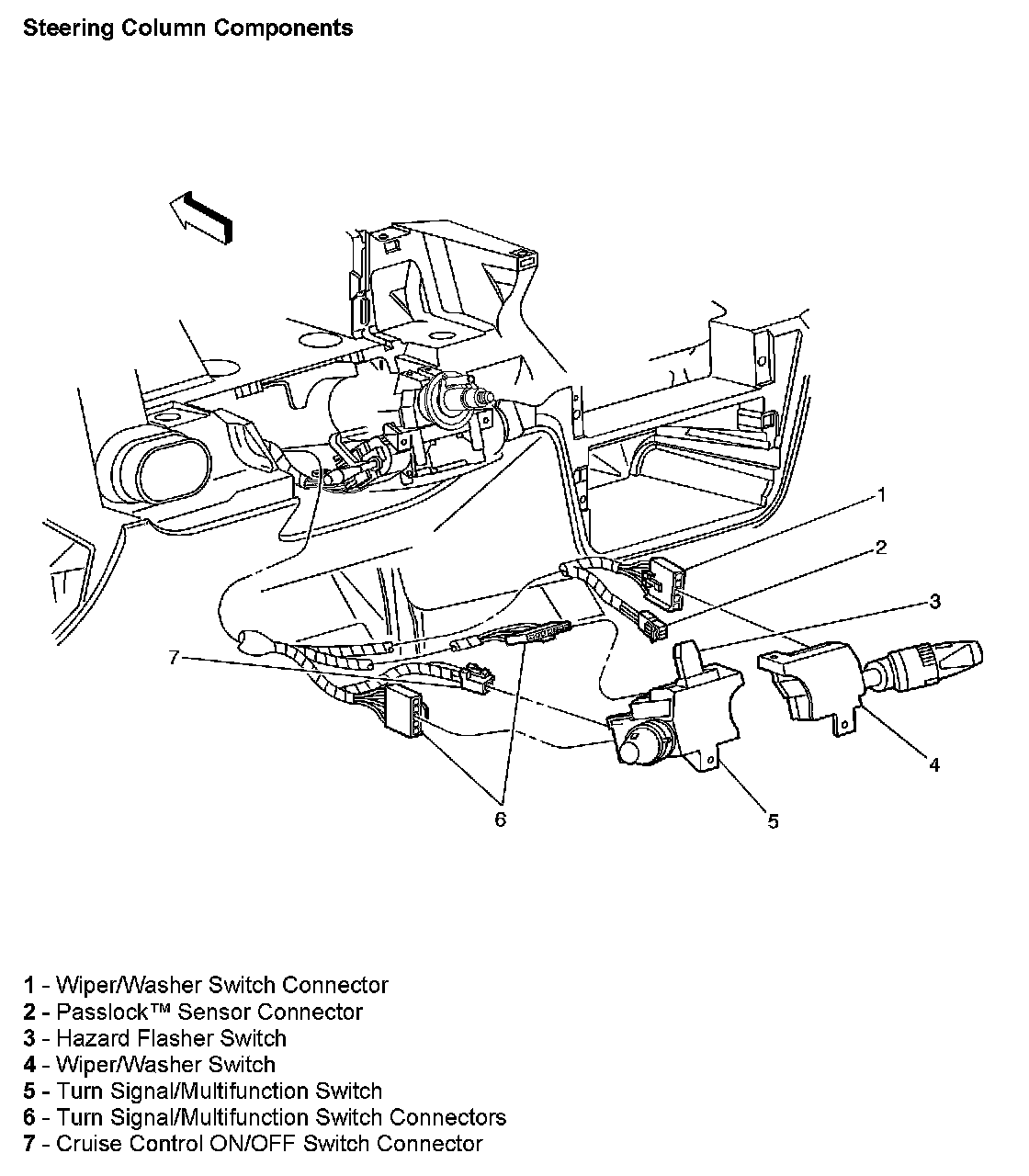 Steering Column Components

1

2

3

7

4

6

5

1 - Wiper/Washer Switch Connector
2 - Passlock™ Sensor Connector
3 - Hazard Flasher Switch
4 - Wiper/Washer Switch
5 - Turn Signal/Multifunction Switch
6 - Turn Signal/Multifunction Switch Connectors
7 - Cruise Control ON/OFF Switch Connector