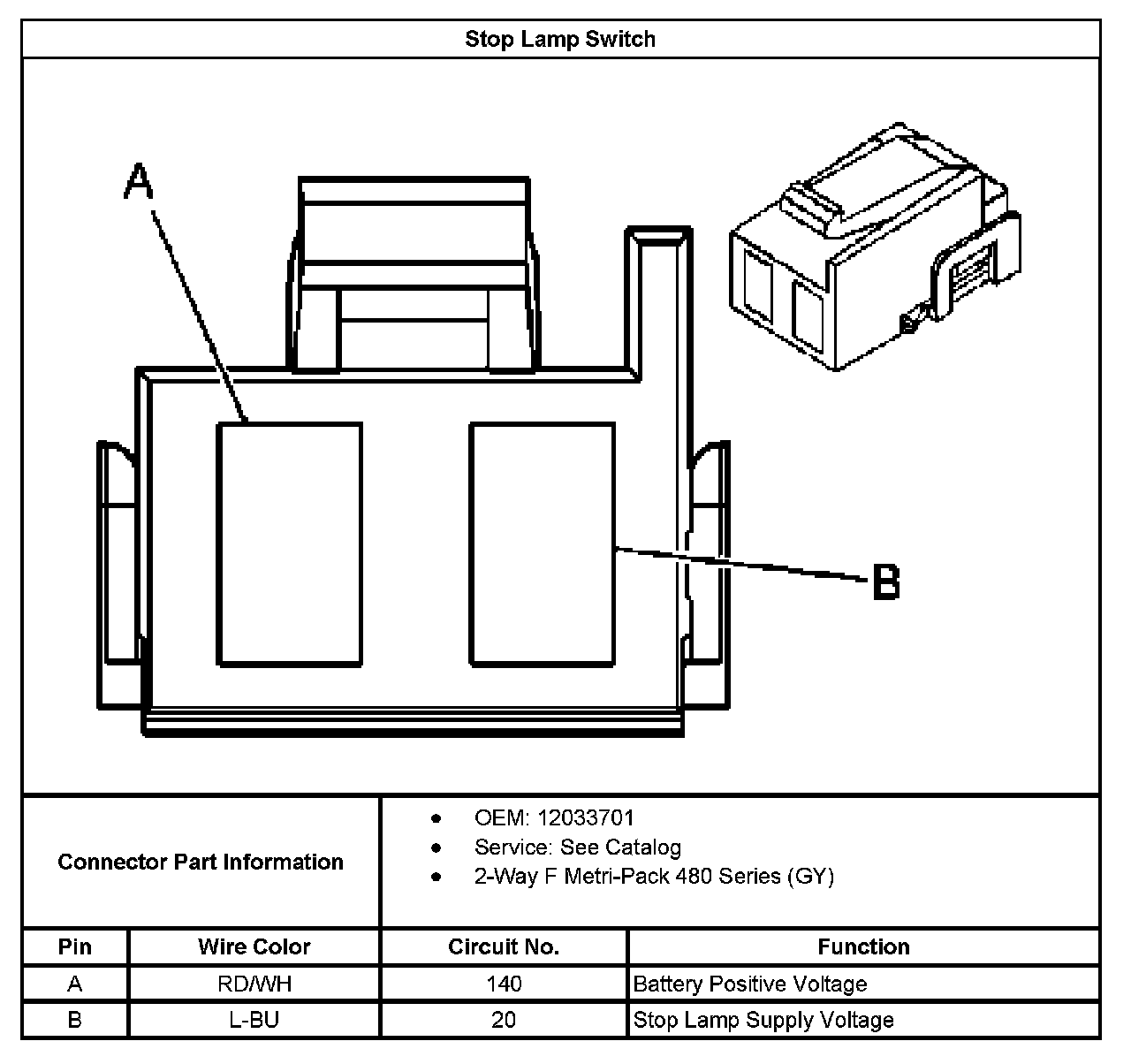 Stop Lamp Switch

A

B

Connector Part Information

- OEM: 12033701
- Service: See Catalog
- 2-Way F Metri-Pack 480 Series (GY)

| Pin | Wire Color | Circuit No. | Function |
|---|---|---|---|
| A | RD/WH | 140 | Battery Positive Voltage |
| B | L-BU | 20 | Stop Lamp Supply Voltage |