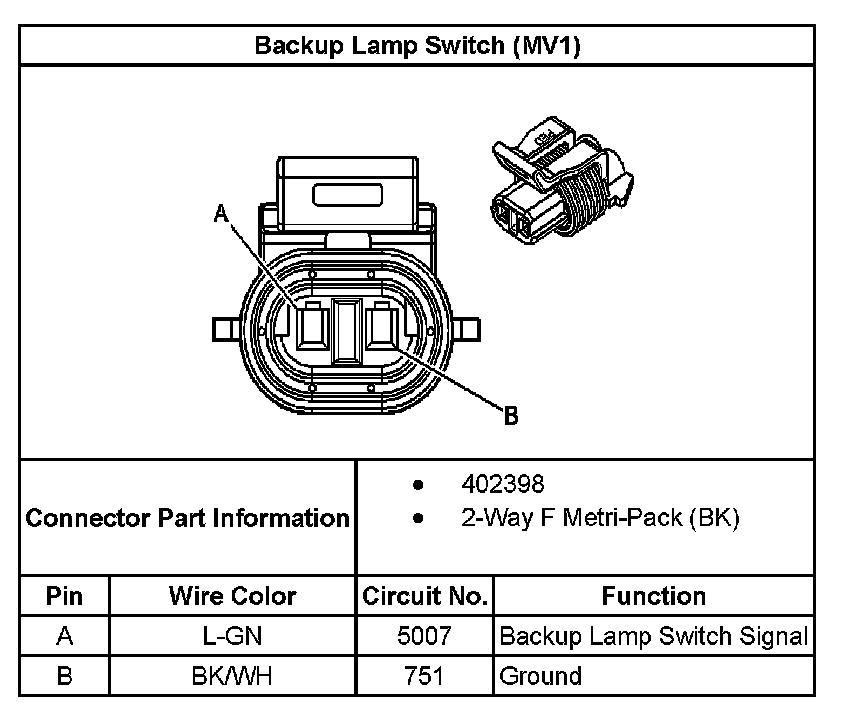 Backup Lamp Switch (MV1)

A

B

Connector Part Information

- 402398
- 2-Way F Metri-Pack (BK)

| Pin | Wire Color | Circuit No. | Function |
|---|---|---|---|
| A | L-GN | 5007 | Backup Lamp Switch Signal |
| B | BK/WH | 751 | Ground |