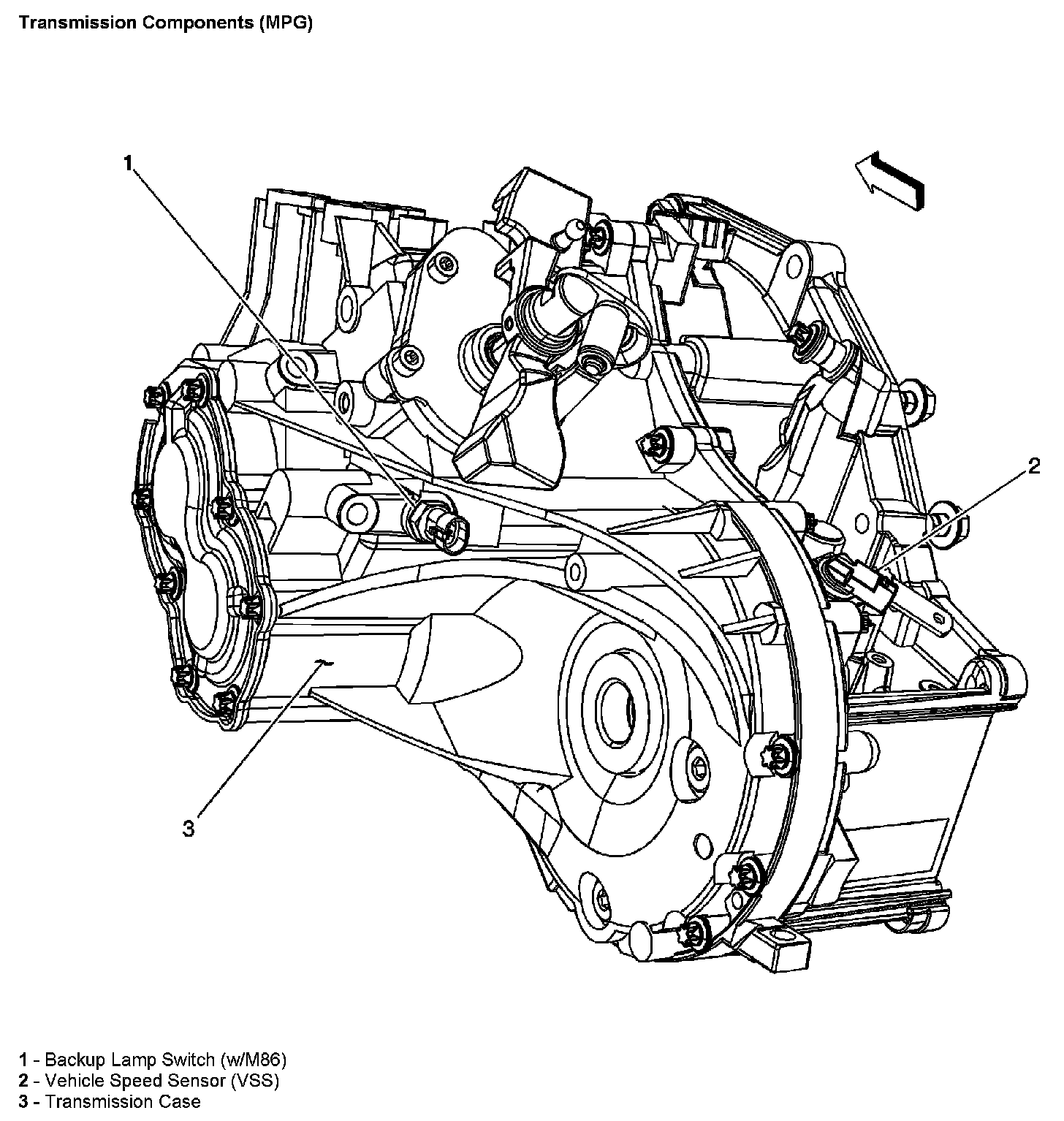 Transmission Components (MPG)

1

2

3

1 - Backup Lamp Switch (w/M86)
2 - Vehicle Speed Sensor (VSS)
3 - Transmission Case