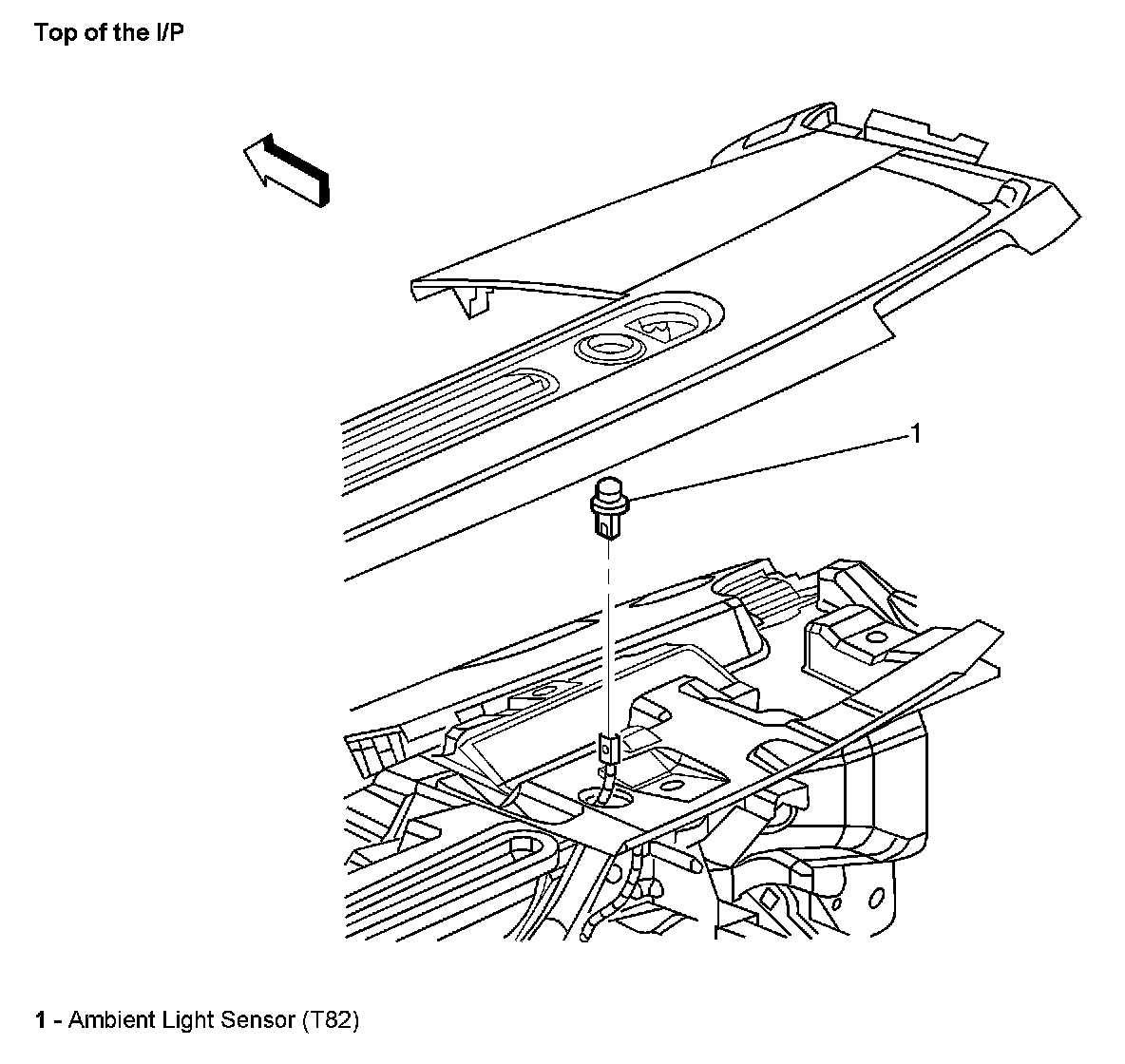 Top of the I/P

1

1 - Ambient Light Sensor (T82)