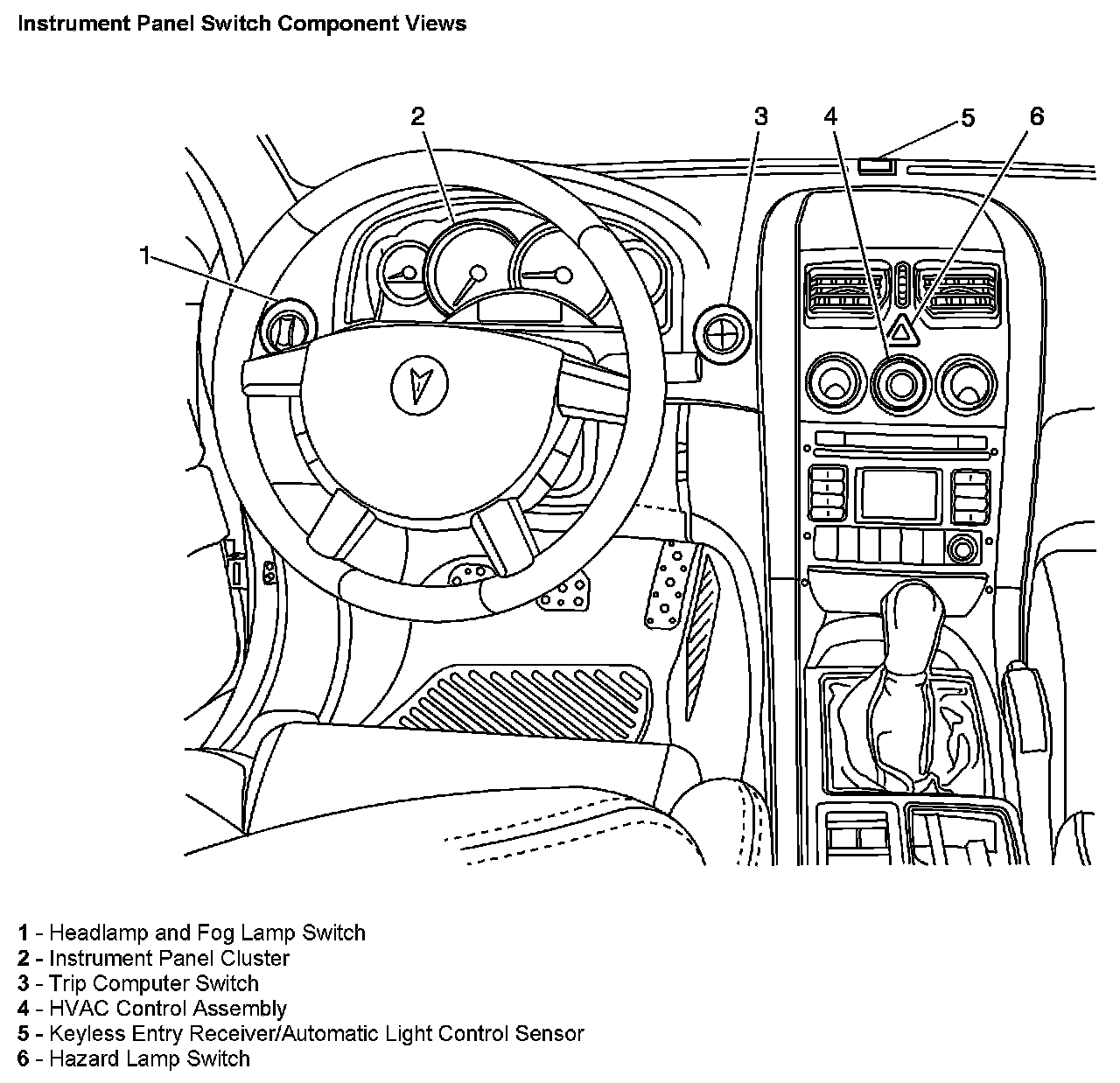 Instrument Panel Switch Component Views

2
3
4
5
6
1

1 - Headlamp and Fog Lamp Switch
2 - Instrument Panel Cluster
3 - Trip Computer Switch
4 - HVAC Control Assembly
5 - Keyless Entry Receiver/Automatic Light Control Sensor
6 - Hazard Lamp Switch