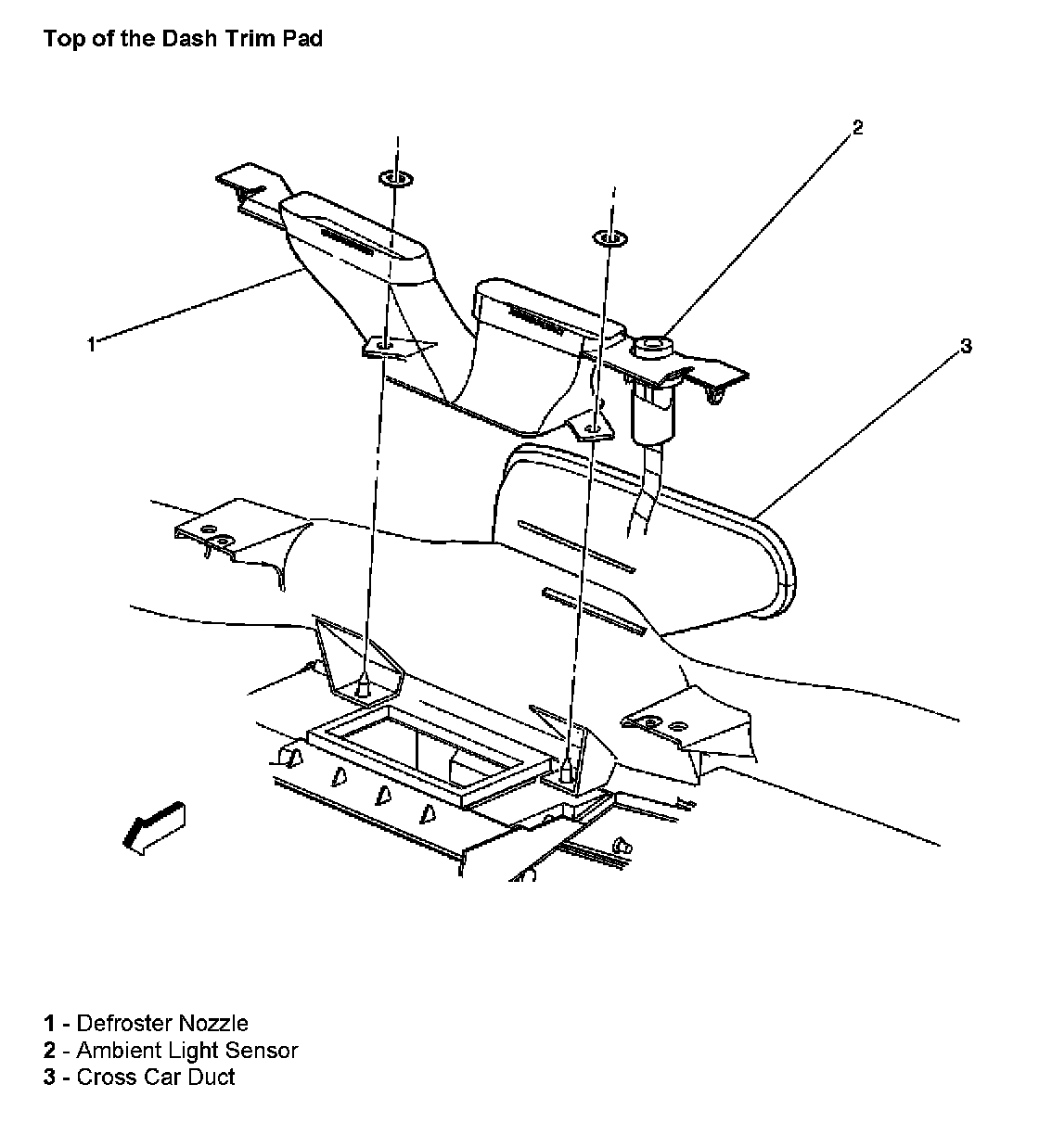 Top of the Dash Trim Pad

2

1

3

1 - Defroster Nozzle
2 - Ambient Light Sensor
3 - Cross Car Duct