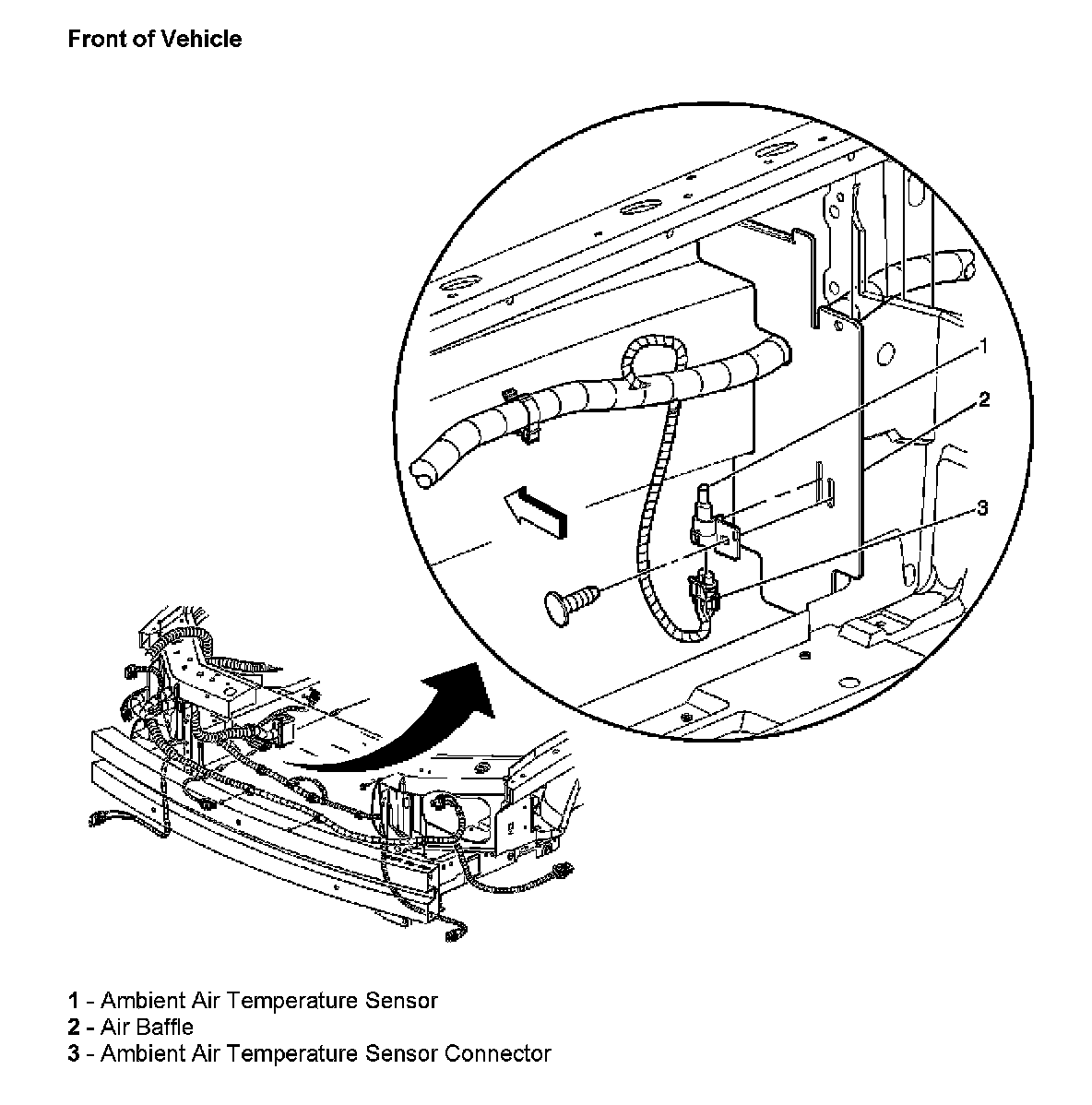 Front of Vehicle

1

2

3

1 - Ambient Air Temperature Sensor
2 - Air Baffle
3 - Ambient Air Temperature Sensor Connector