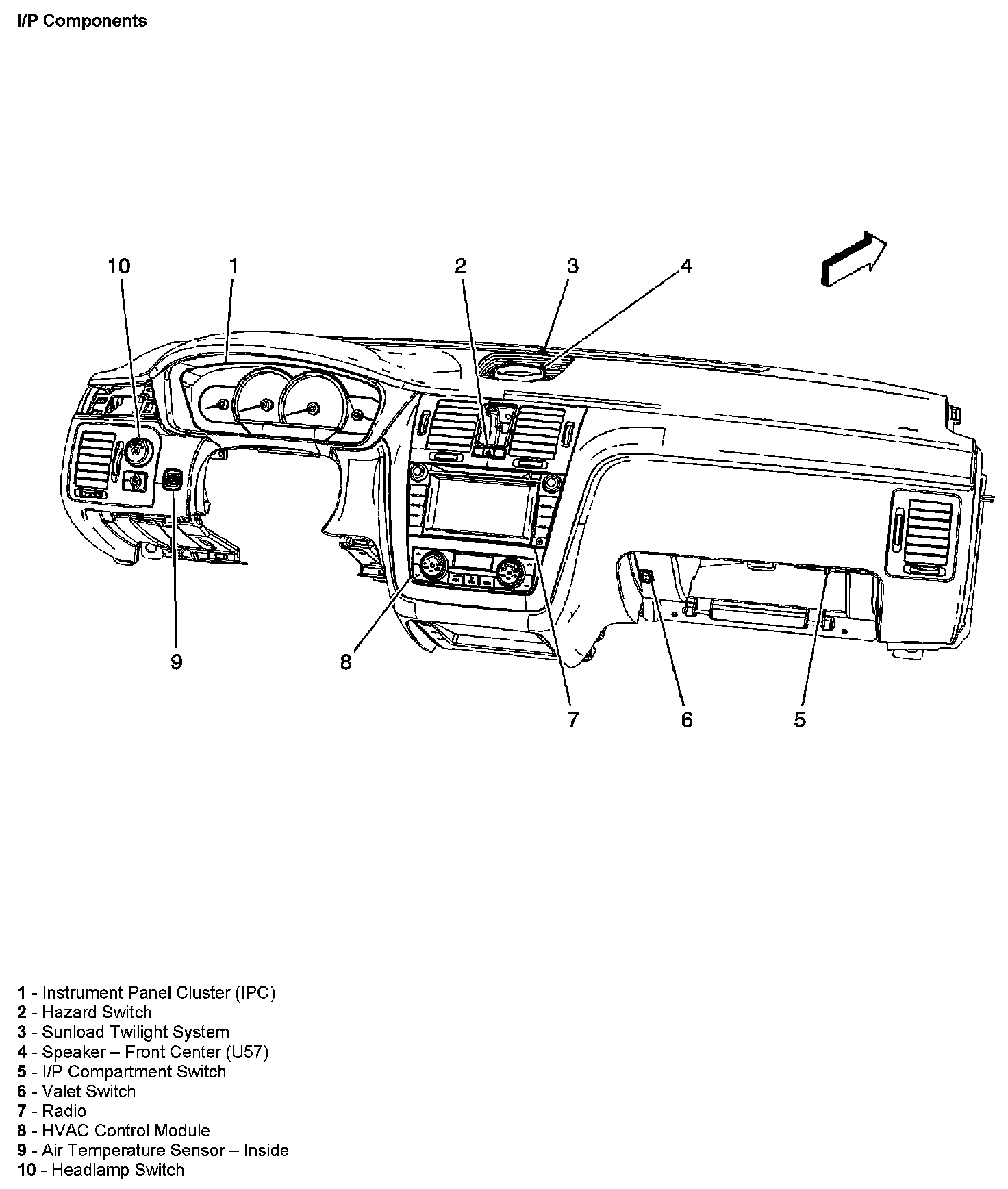 I/P Components

10
1
2
3
4
9
8
7
6
5

1 - Instrument Panel Cluster (IPC)
2 - Hazard Switch
3 - Sunload Twilight System
4 - Speaker – Front Center (U57)
5 - I/P Compartment Switch
6 - Valet Switch
7 - Radio
8 - HVAC Control Module
9 - Air Temperature Sensor – Inside
10 - Headlamp Switch