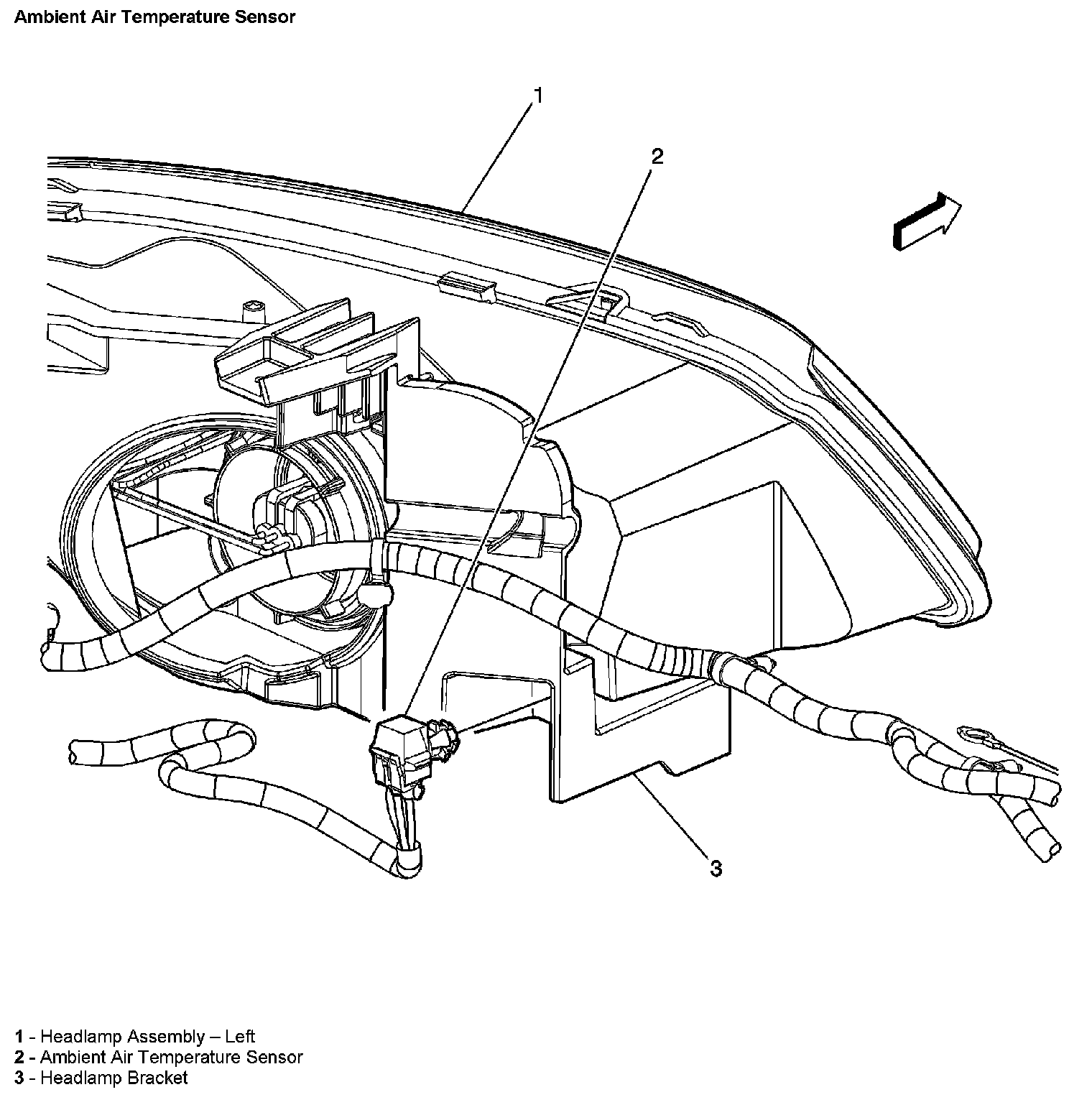 Ambient Air Temperature Sensor

1

2

3

1 - Headlamp Assembly – Left
2 - Ambient Air Temperature Sensor
3 - Headlamp Bracket