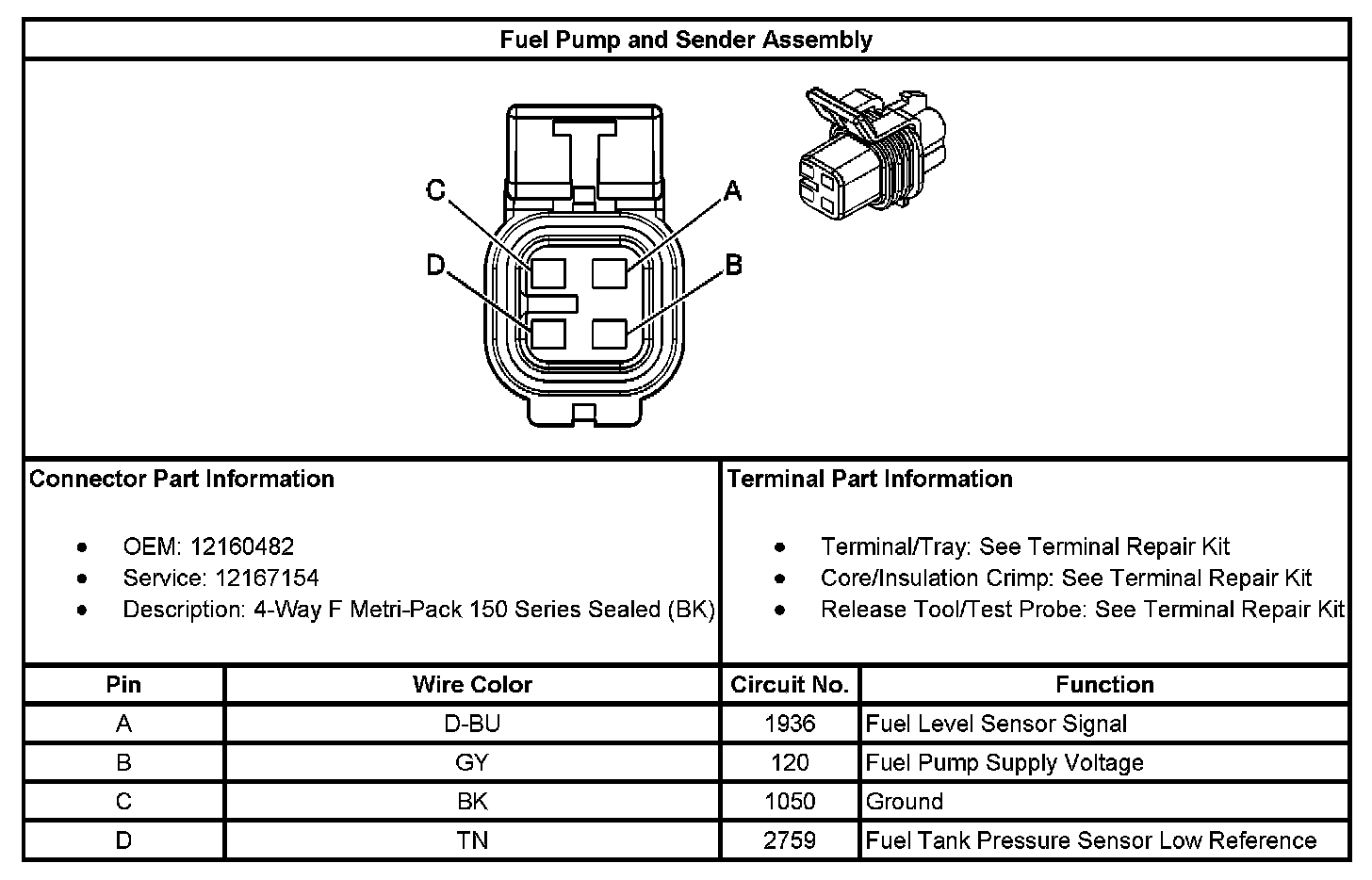 Fuel Pump and Sender Assembly

C
A
D
B

Connector Part Information

- OEM: 12160482
- Service: 12167154
- Description: 4-Way F Metri-Pack 150 Series Sealed (BK)

Terminal Part Information

- Terminal/Tray: See Terminal Repair Kit
- Core/Insulation Crimp: See Terminal Repair Kit
- Release Tool/Test Probe: See Terminal Repair Kit

| Pin | Wire Color | Circuit No. | Function |
|---|---|---|---|
| A | D-BU | 1936 | Fuel Level Sensor Signal |
| B | GY | 120 | Fuel Pump Supply Voltage |
| C | BK | 1050 | Ground |
| D | TN | 2759 | Fuel Tank Pressure Sensor Low Reference |