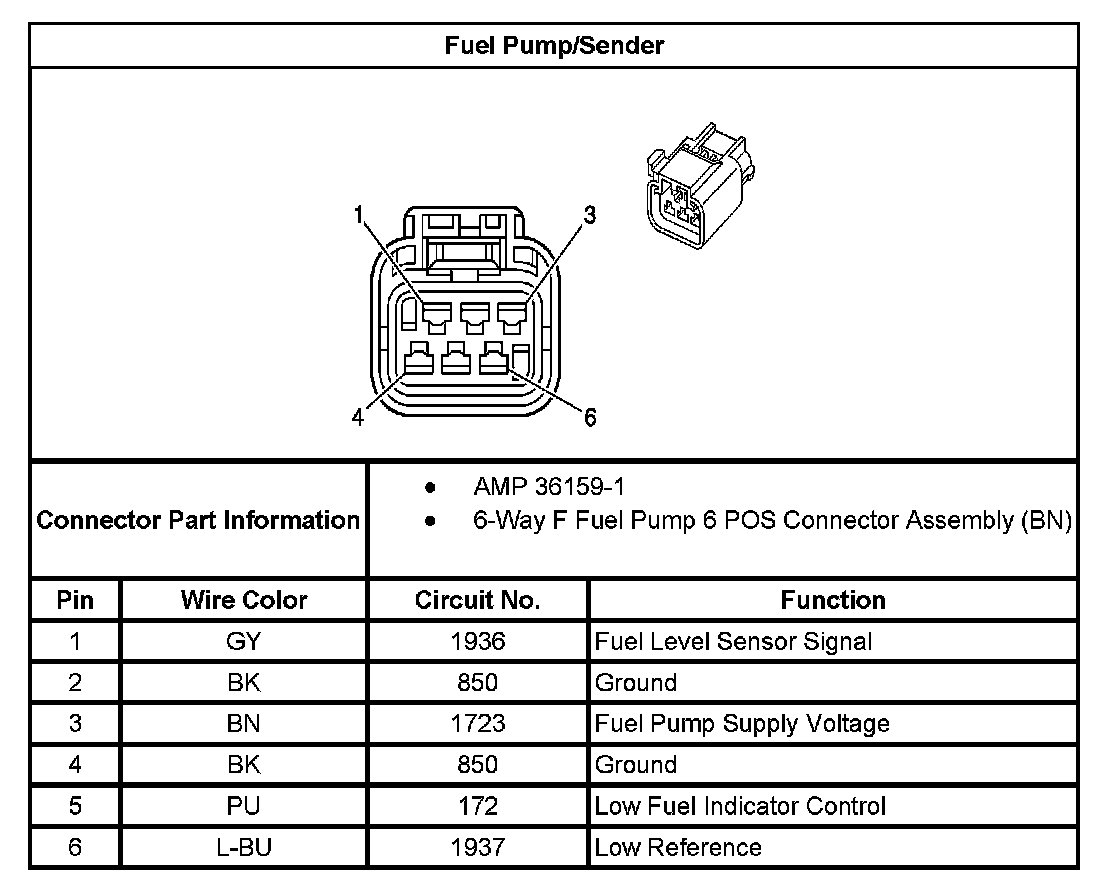 Fuel Pump/Sender

1
3
4
6

Connector Part Information
• AMP 36159-1
• 6-Way F Fuel Pump 6 POS Connector Assembly (BN)

| Pin | Wire Color | Circuit No. | Function |
|---|---|---|---|
| 1 | GY | 1936 | Fuel Level Sensor Signal |
| 2 | BK | 850 | Ground |
| 3 | BN | 1723 | Fuel Pump Supply Voltage |
| 4 | BK | 850 | Ground |
| 5 | PU | 172 | Low Fuel Indicator Control |
| 6 | L-BU | 1937 | Low Reference |