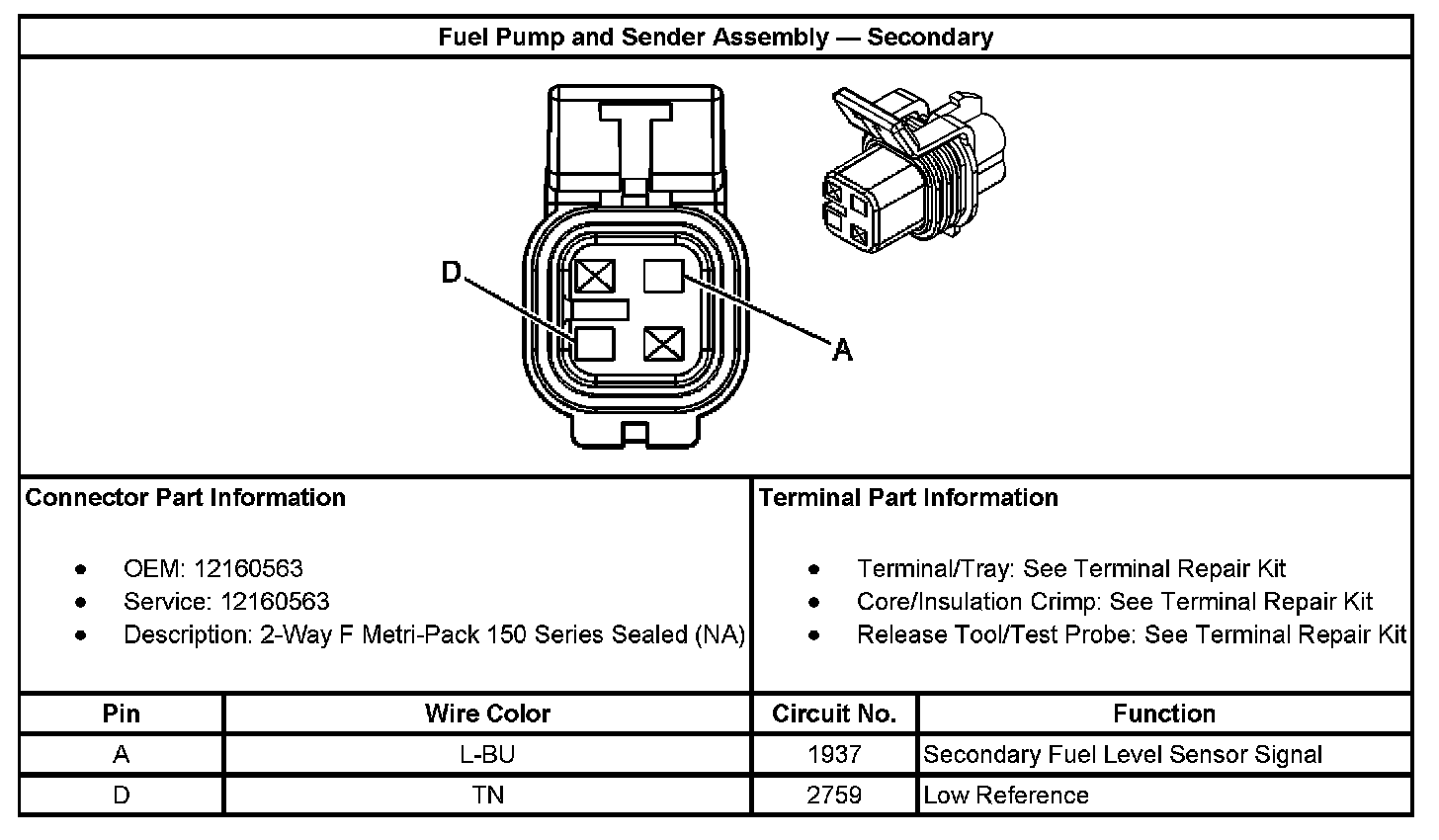 Fuel Pump and Sender Assembly — Secondary

D

A

Connector Part Information

- OEM: 12160563
- Service: 12160563
- Description: 2-Way F Metri-Pack 150 Series Sealed (NA)

Terminal Part Information

- Terminal/Tray: See Terminal Repair Kit
- Core/Insulation Crimp: See Terminal Repair Kit
- Release Tool/Test Probe: See Terminal Repair Kit

| Pin | Wire Color | Circuit No. | Function |
|---|---|---|---|
| A | L-BU | 1937 | Secondary Fuel Level Sensor Signal |
| D | TN | 2759 | Low Reference |