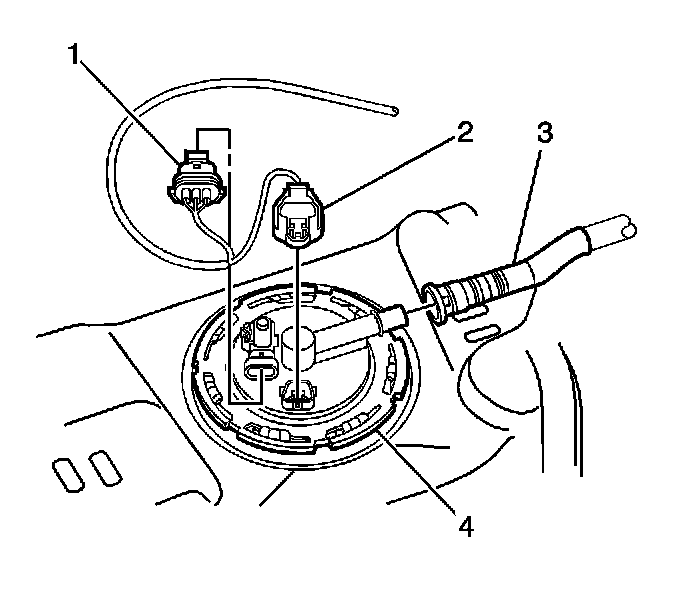 1
2
3
4