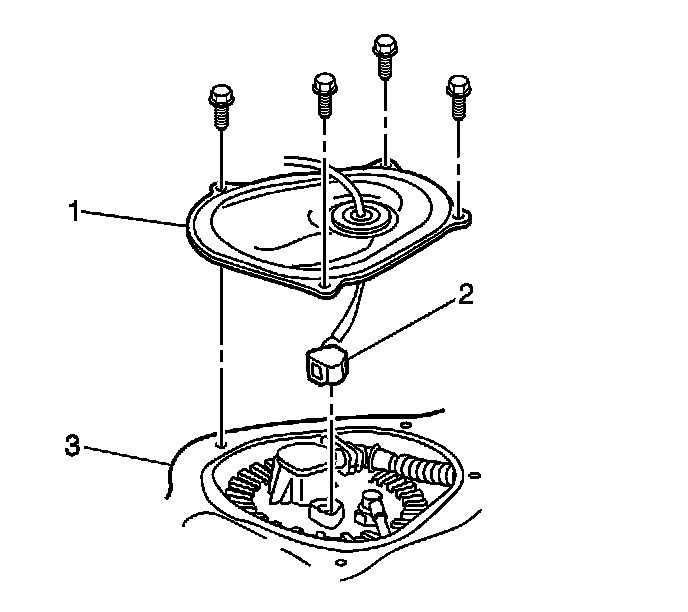 1
2
3