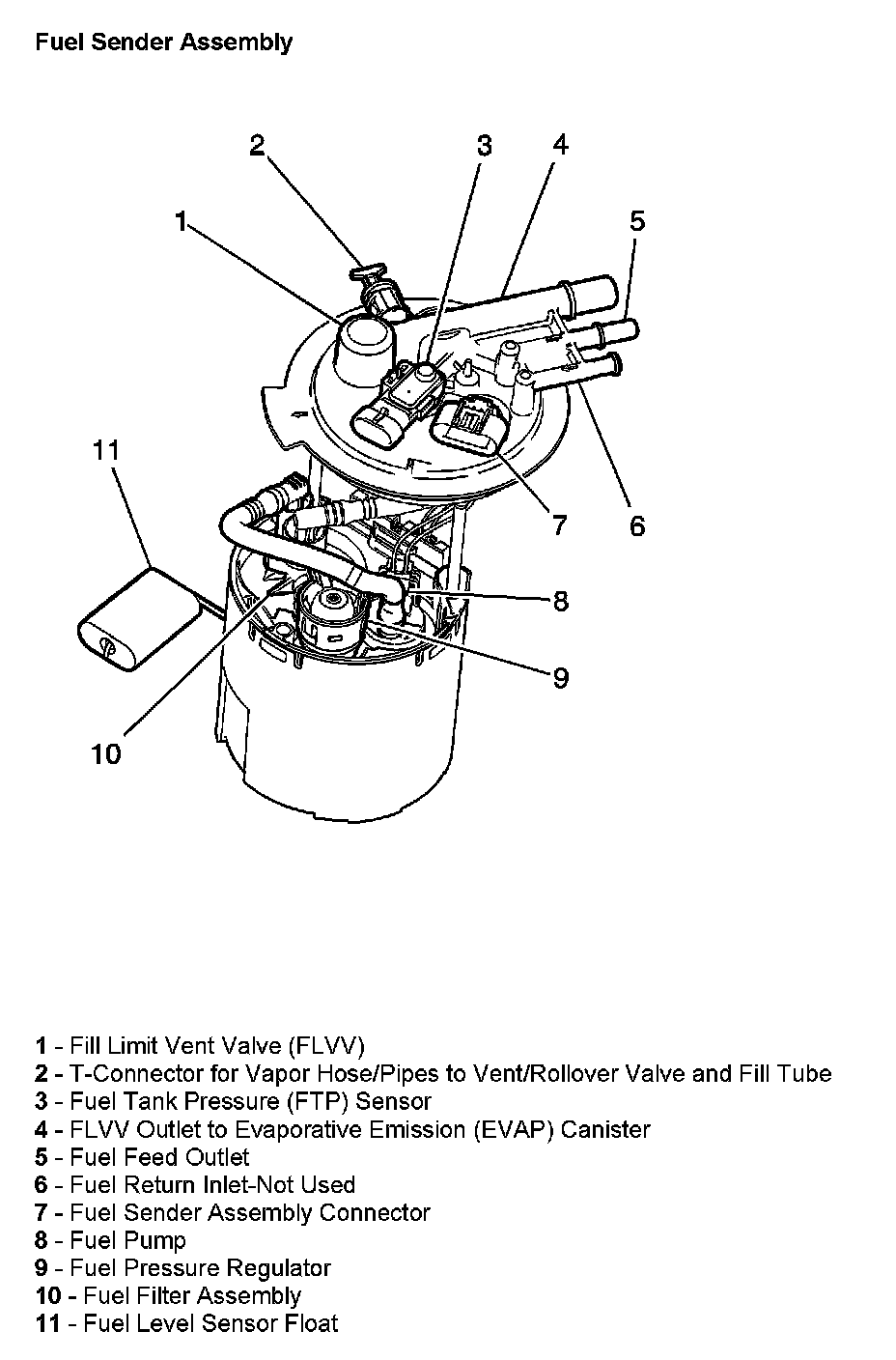 Fuel Sender Assembly

2
3
4
1
5
11
7
6
8
9
10

1 - Fill Limit Vent Valve (FLVV)
2 - T-Connector for Vapor Hose/Pipes to Vent/Rollover Valve and Fill Tube
3 - Fuel Tank Pressure (FTP) Sensor
4 - FLVV Outlet to Evaporative Emission (EVAP) Canister
5 - Fuel Feed Outlet
6 - Fuel Return Inlet-Not Used
7 - Fuel Sender Assembly Connector
8 - Fuel Pump
9 - Fuel Pressure Regulator
10 - Fuel Filter Assembly
11 - Fuel Level Sensor Float