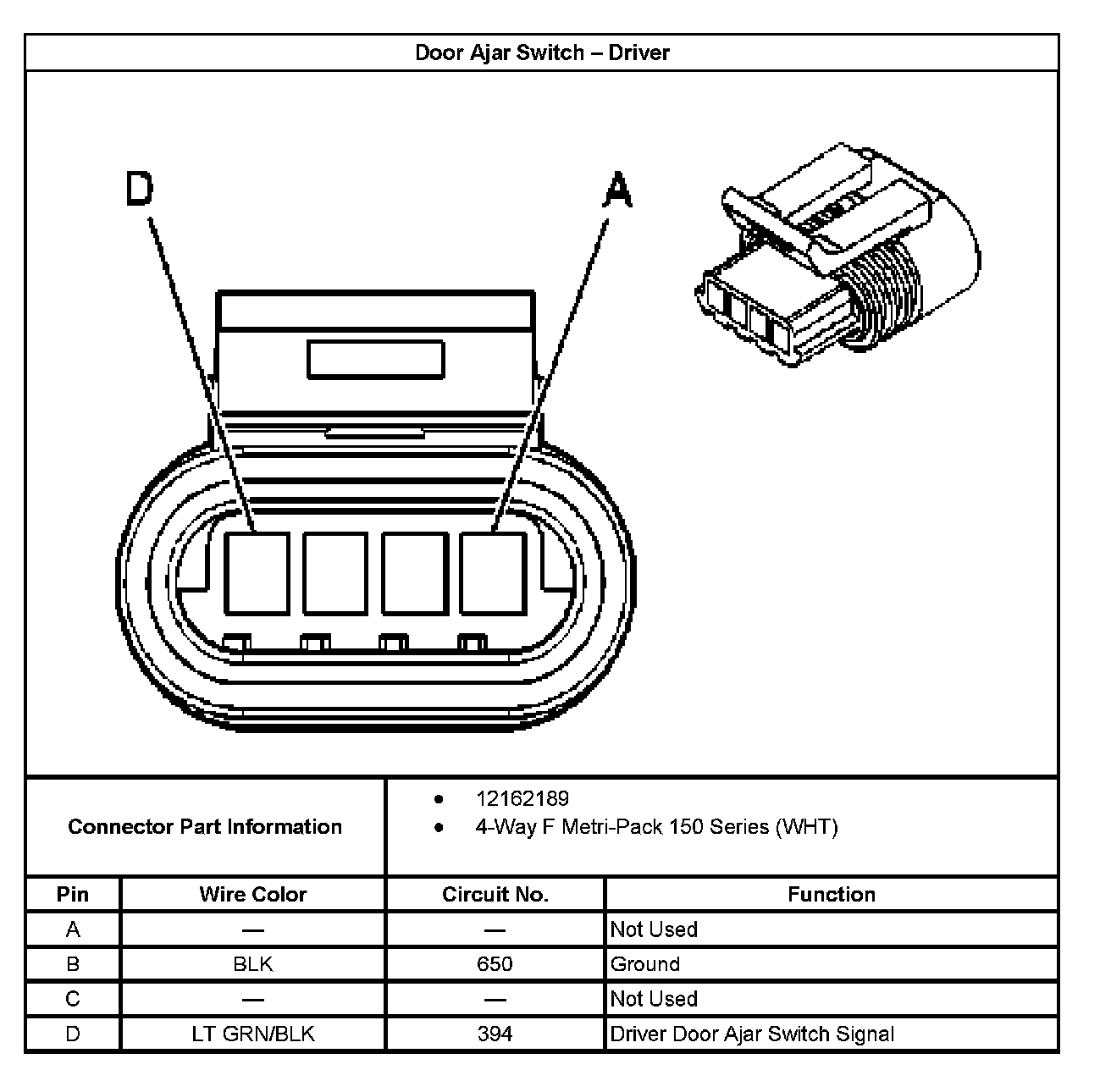 Door Ajar Switch – Driver

D

A

Connector Part Information

- 12162189
- 4-Way F Metri-Pack 150 Series (WHT)

| Pin | Wire Color | Circuit No. | Function |
|---|---|---|---|
| A | — | — | Not Used |
| B | BLK | 650 | Ground |
| C | — | — | Not Used |
| D | LT GRN/BLK | 394 | Driver Door Ajar Switch Signal |