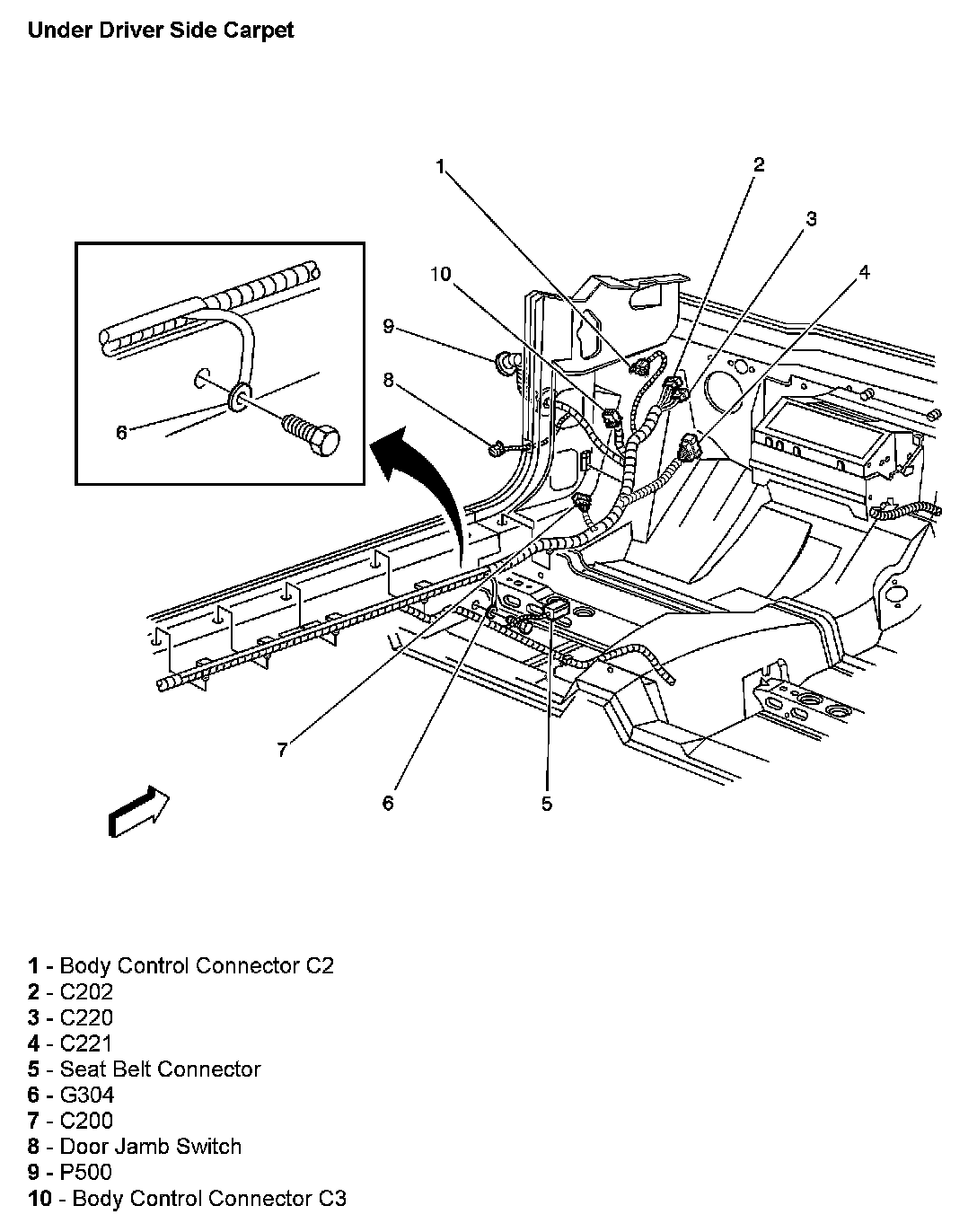 Under Driver Side Carpet

1
2
3
4
10
9
8
6
7
6
5

1 - Body Control Connector C2
2 - C202
3 - C220
4 - C221
5 - Seat Belt Connector
6 - G304
7 - C200
8 - Door Jamb Switch
9 - P500
10 - Body Control Connector C3