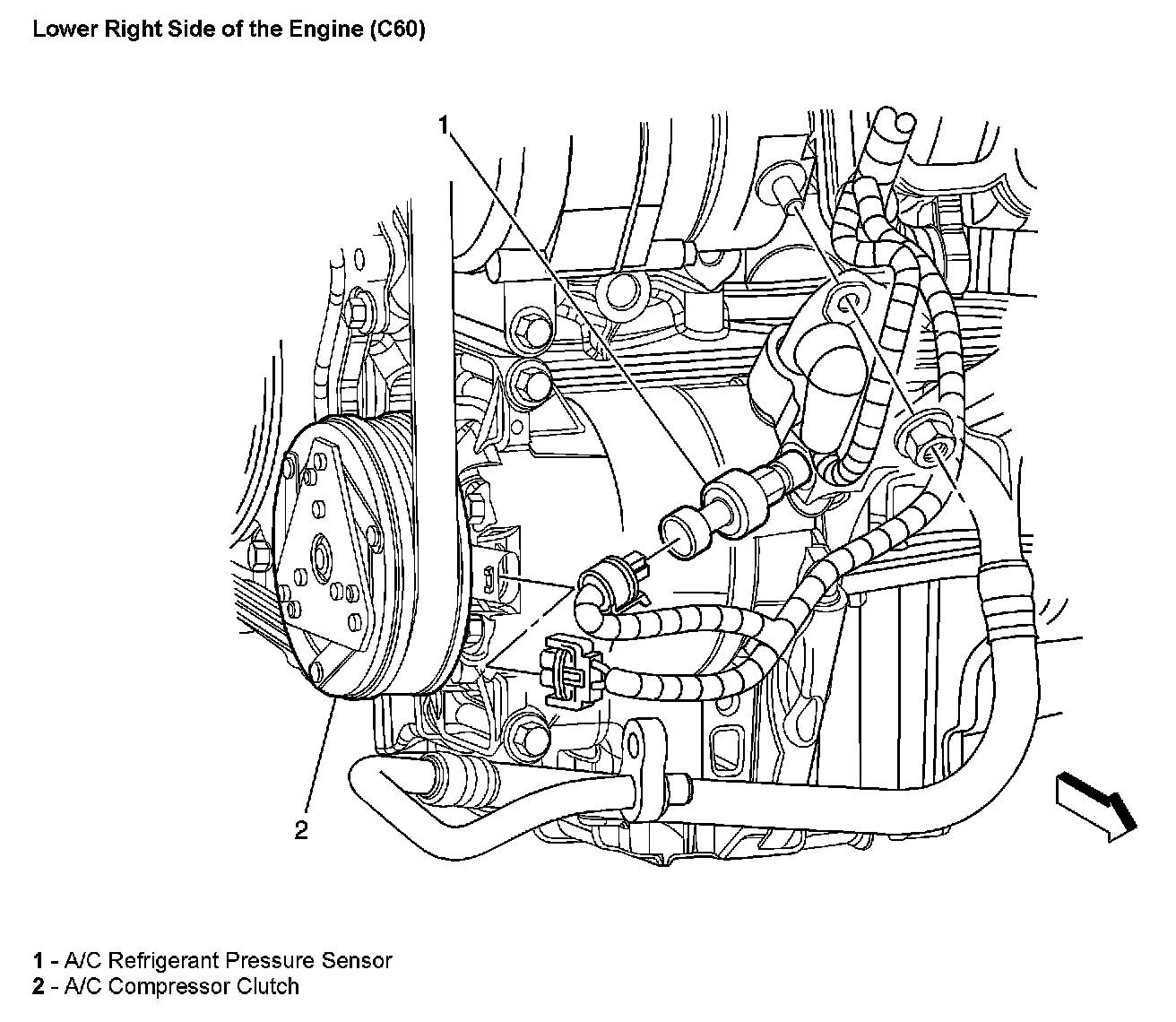 Lower Right Side of the Engine (C60)

1

2

1 - A/C Refrigerant Pressure Sensor
2 - A/C Compressor Clutch