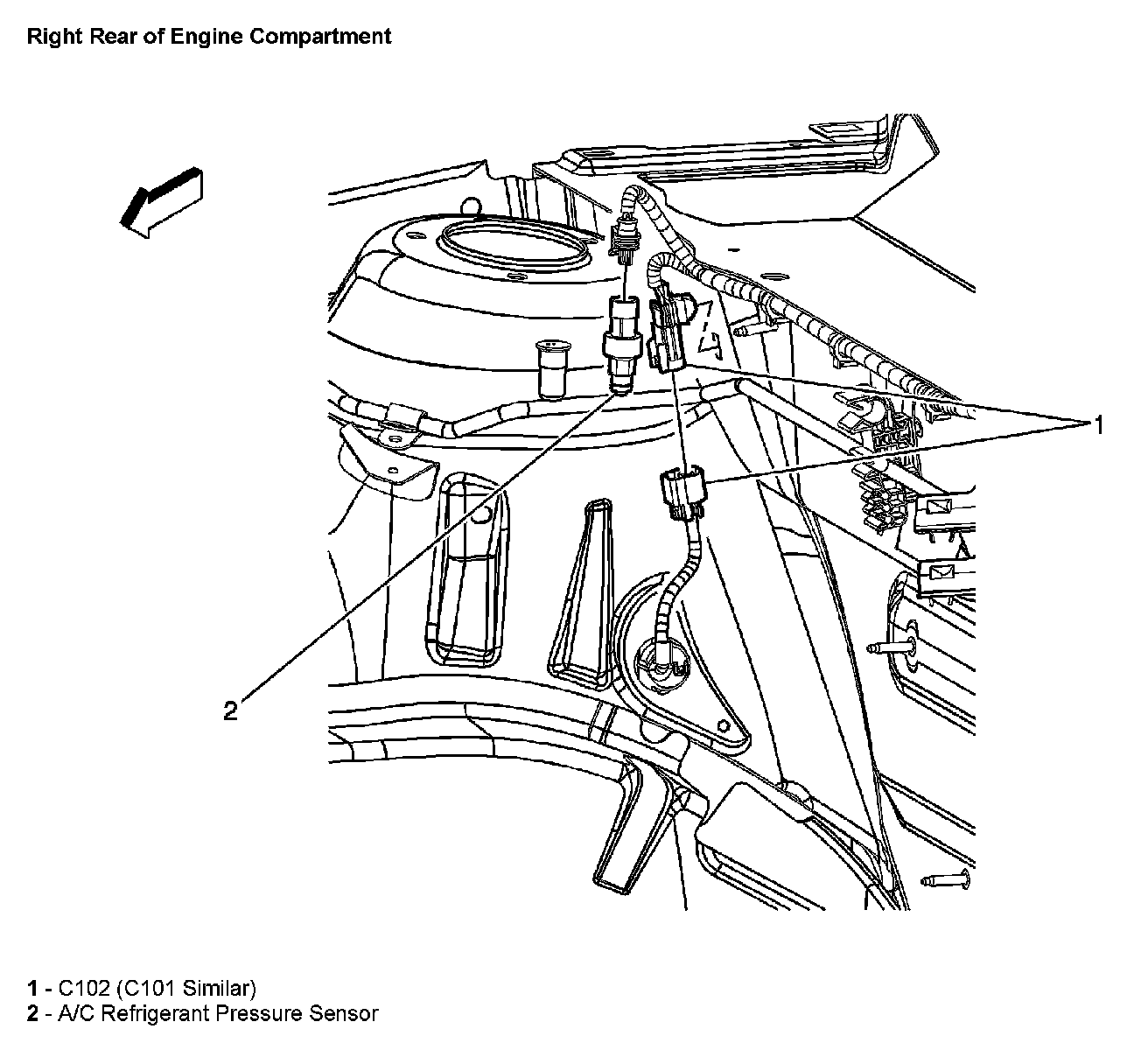 Right Rear of Engine Compartment

1

2

1 - C102 (C101 Similar)
2 - A/C Refrigerant Pressure Sensor