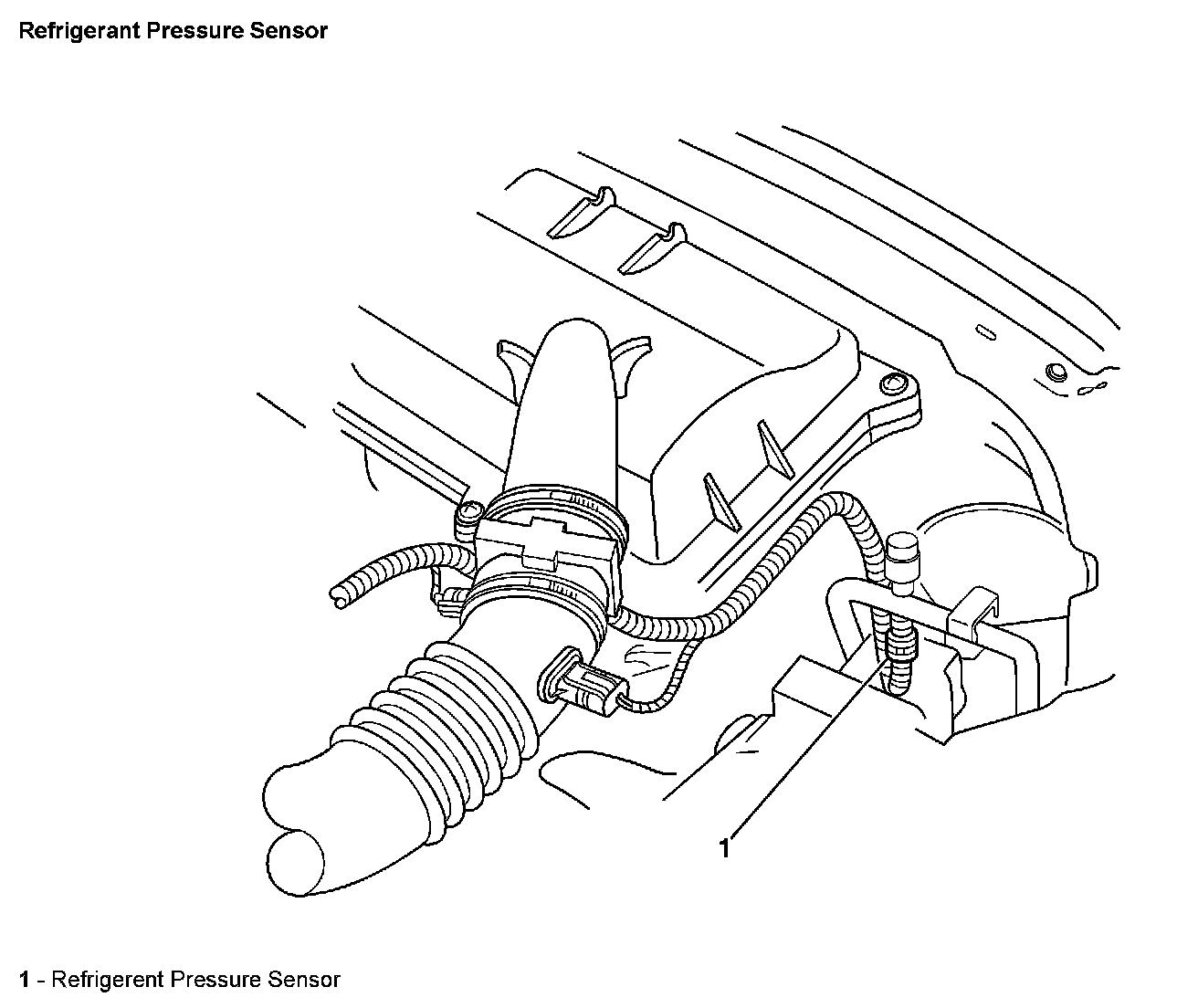 Refrigerant Pressure Sensor

1

1 - Refrigerent Pressure Sensor