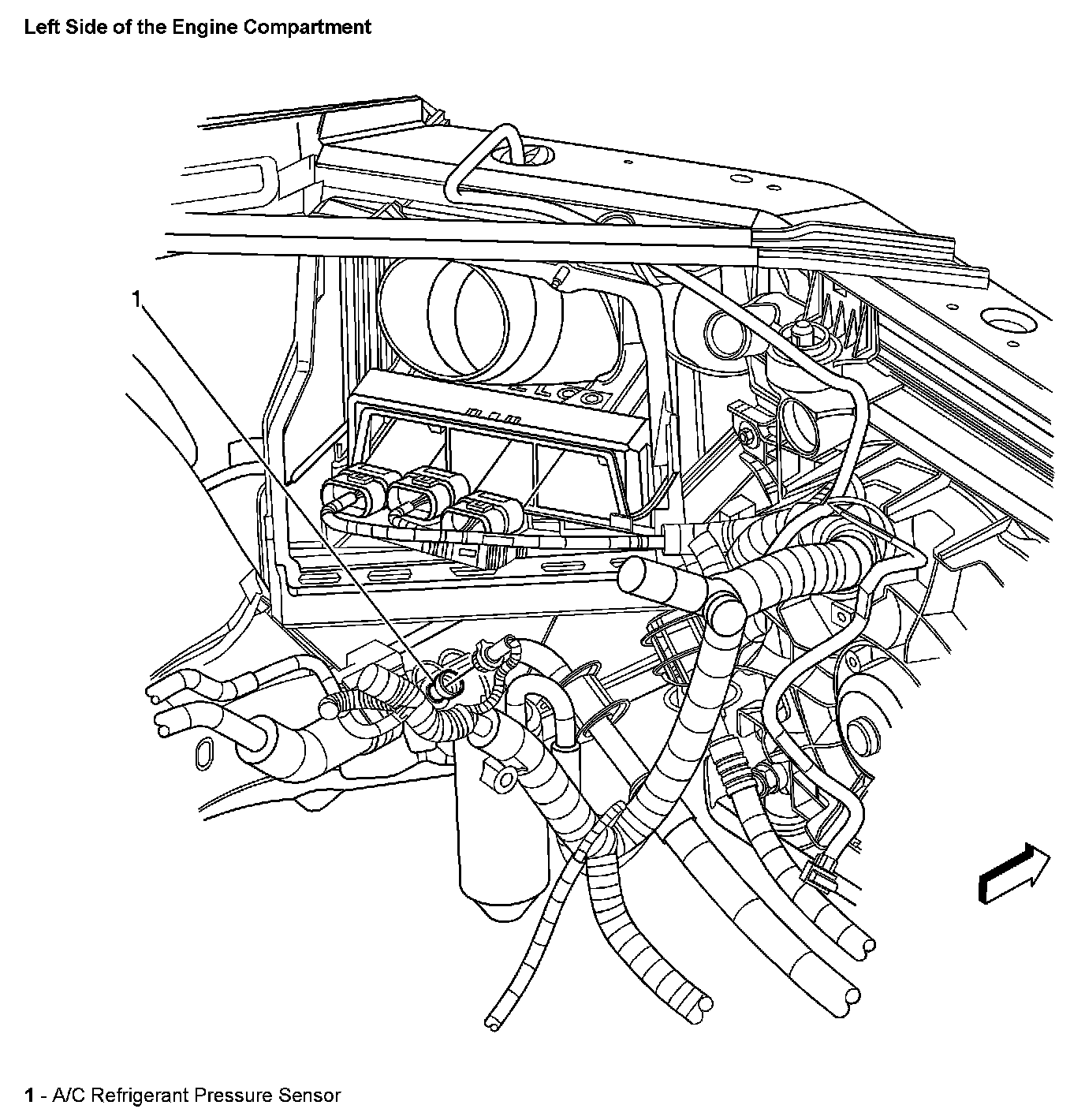 Left Side of the Engine Compartment

1

1 - A/C Refrigerant Pressure Sensor