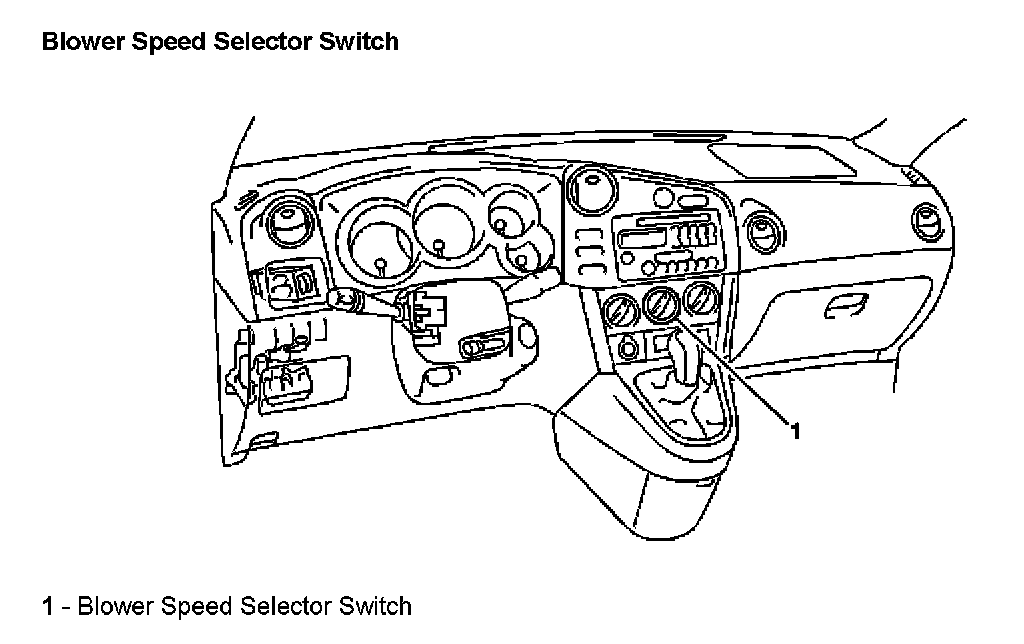 Blower Speed Selector Switch

1

1 - Blower Speed Selector Switch