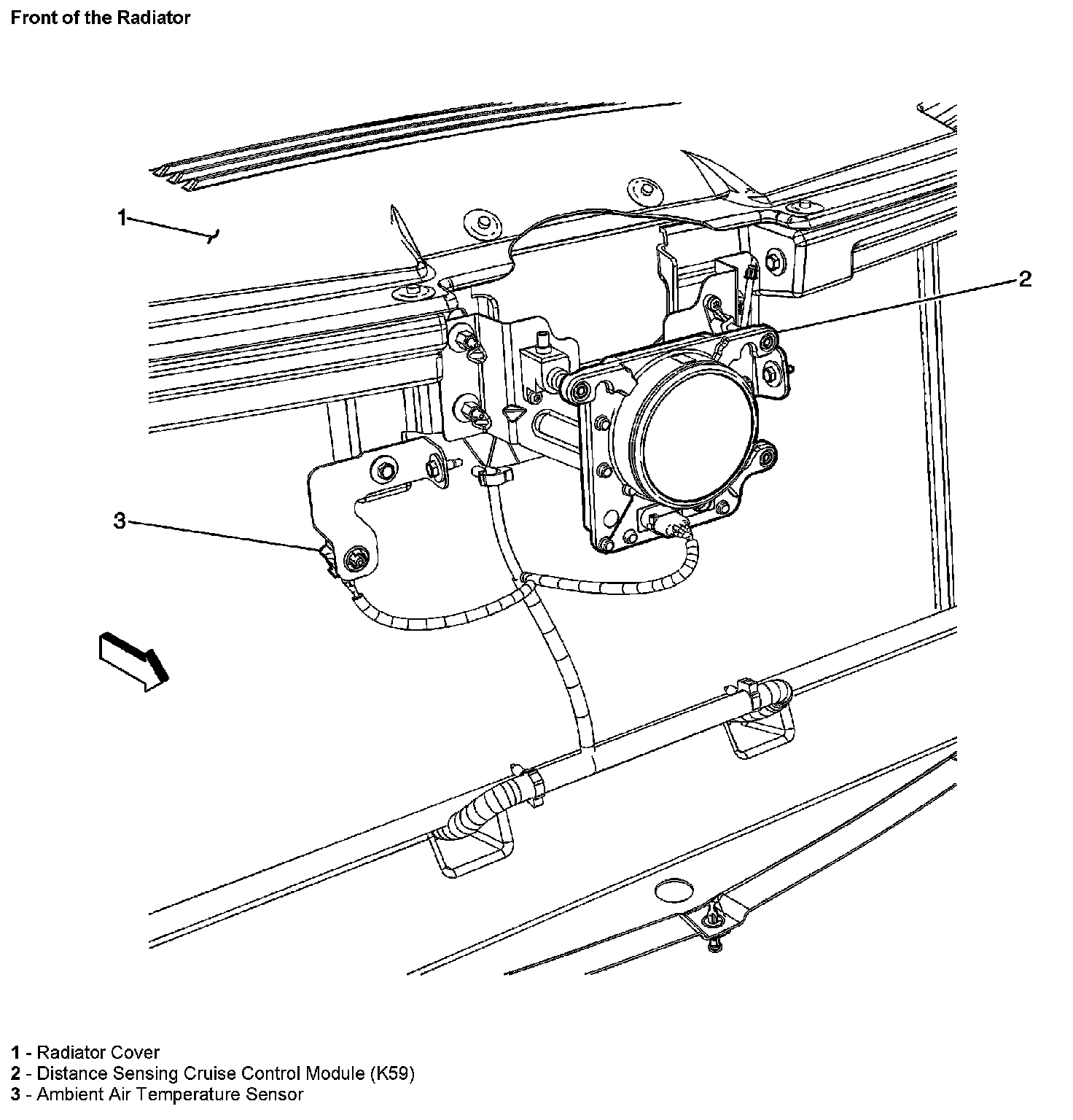 Front of the Radiator

1

2

3

1 - Radiator Cover
2 - Distance Sensing Cruise Control Module (K59)
3 - Ambient Air Temperature Sensor