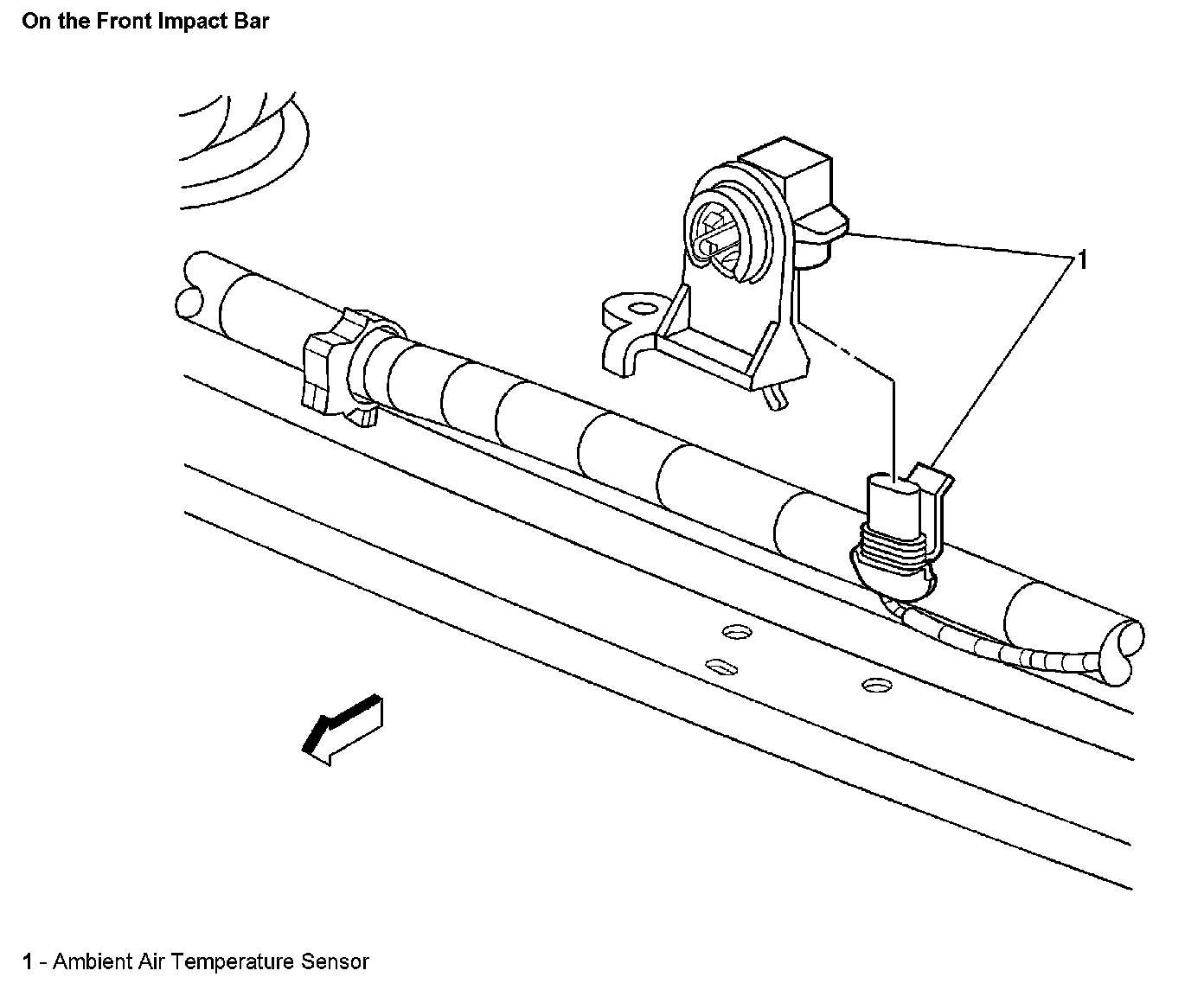 On the Front Impact Bar

1

1 - Ambient Air Temperature Sensor