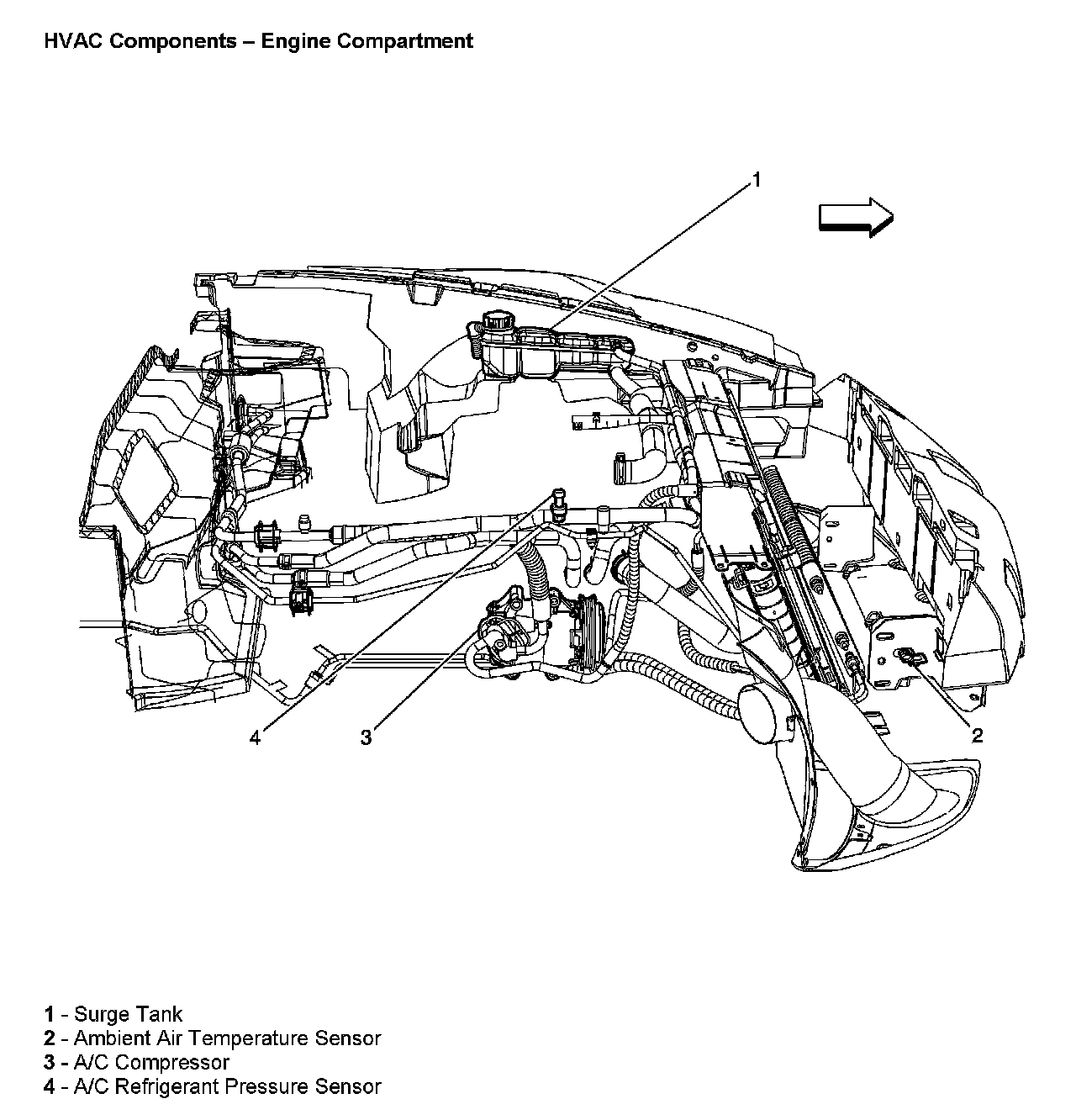 HVAC Components – Engine Compartment

1

4

3

2

1 - Surge Tank
2 - Ambient Air Temperature Sensor
3 - A/C Compressor
4 - A/C Refrigerant Pressure Sensor