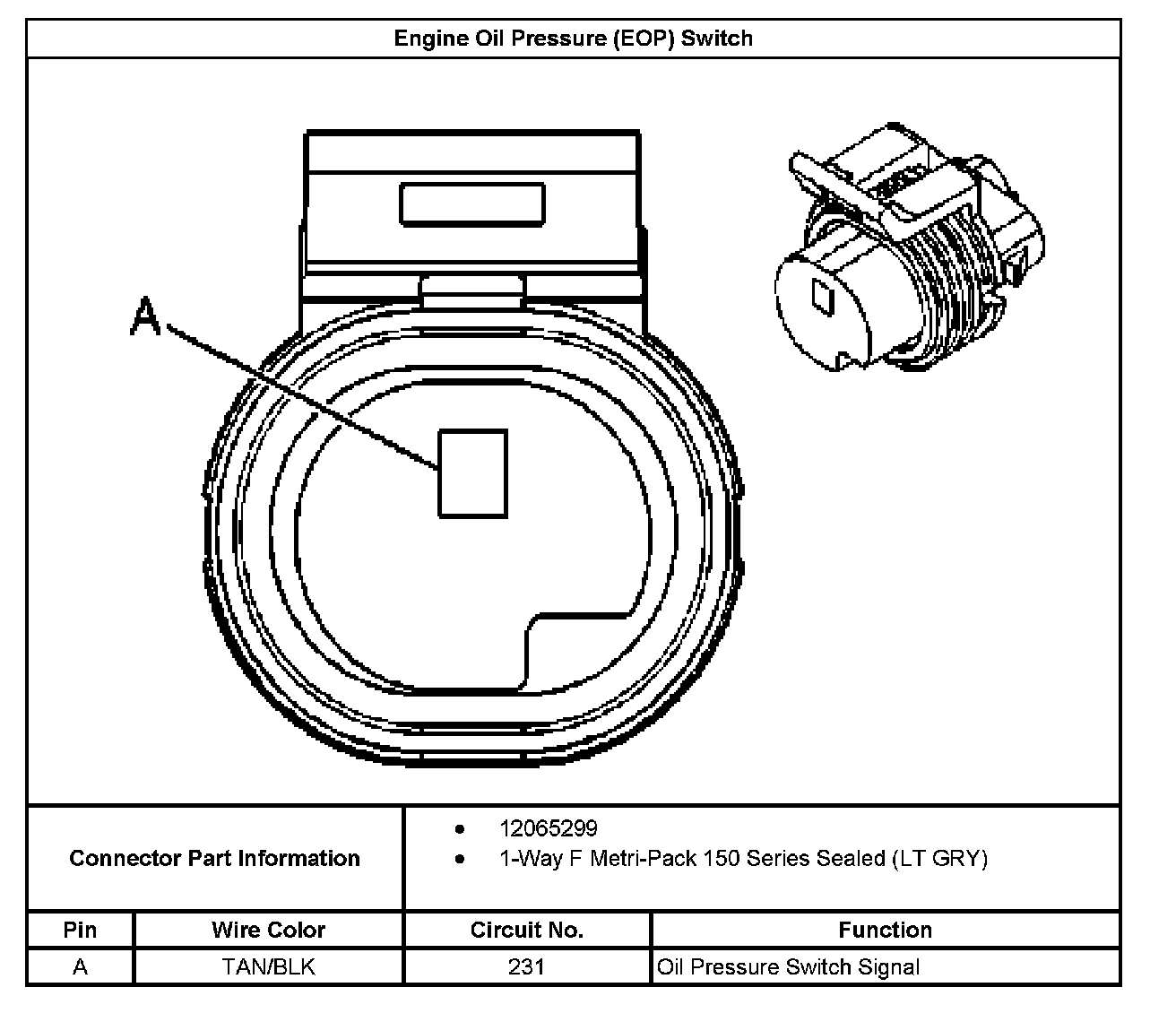 Engine Oil Pressure (EOP) Switch

A

Connector Part Information

• 12065299
• 1-Way F Metri-Pack 150 Series Sealed (LT GRY)

| Pin | Wire Color | Circuit No. | Function |
|---|---|---|---|
| A | TAN/BLK | 231 | Oil Pressure Switch Signal |