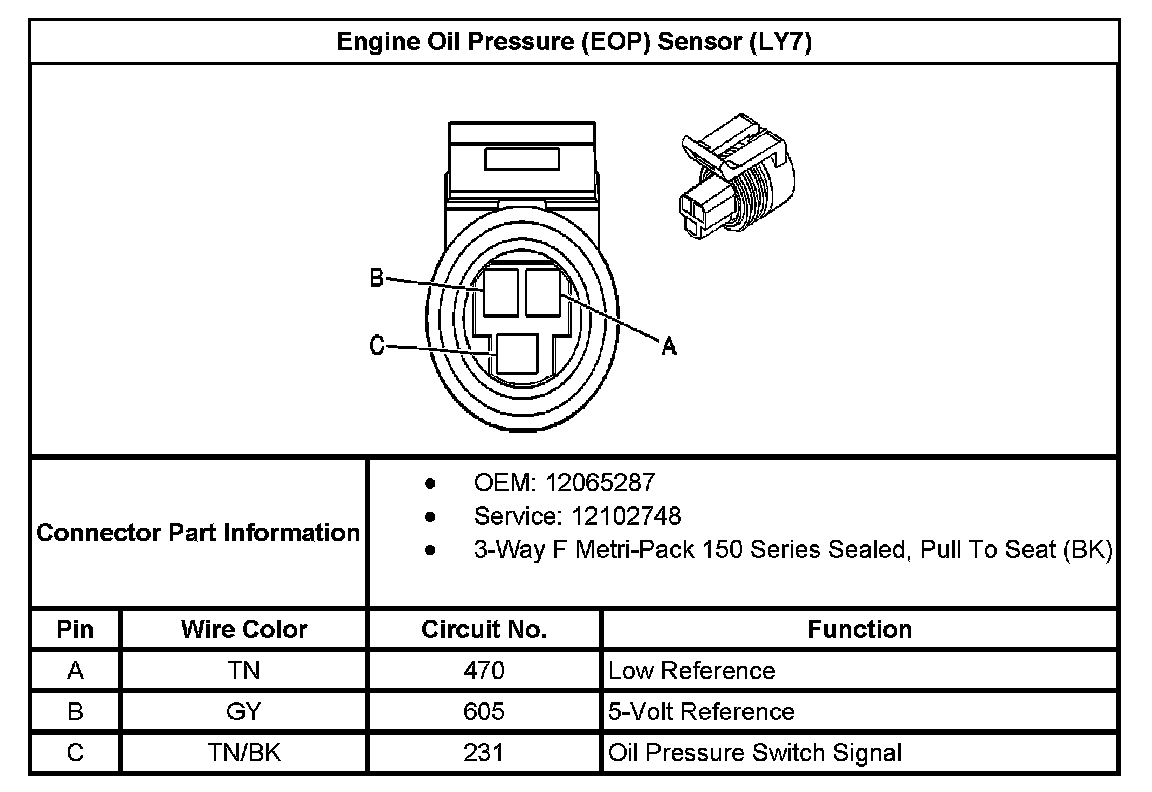 Engine Oil Pressure (EOP) Sensor (LY7)

B

C

A

Connector Part Information

- OEM: 12065287
- Service: 12102748
- 3-Way F Metri-Pack 150 Series Sealed, Pull To Seat (BK)

| Pin | Wire Color | Circuit No. | Function |
|---|---|---|---|
| A | TN | 470 | Low Reference |
| B | GY | 605 | 5-Volt Reference |
| C | TN/BK | 231 | Oil Pressure Switch Signal |