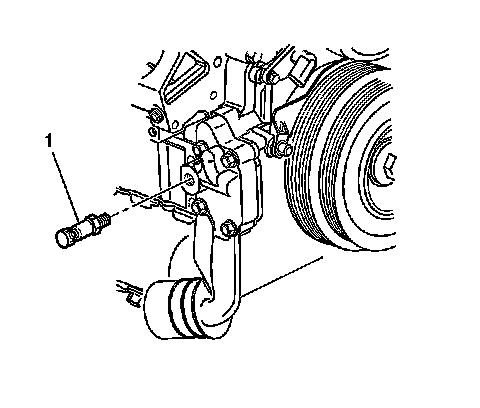 1