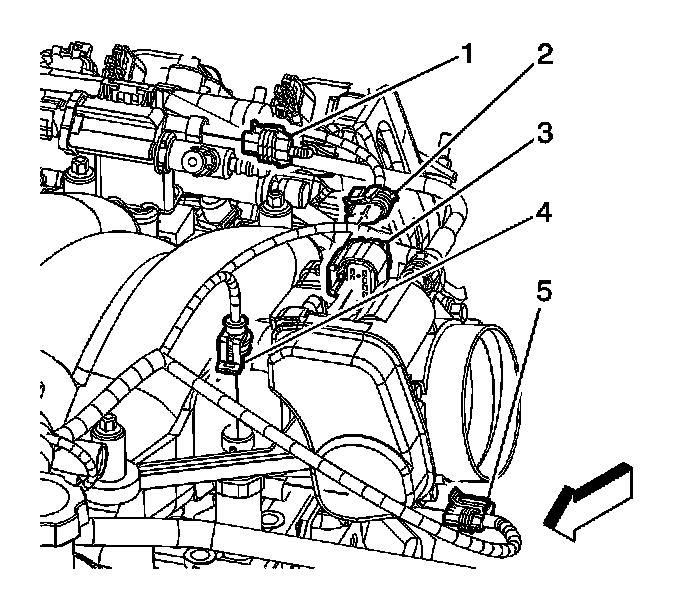 1
2
3
4
5