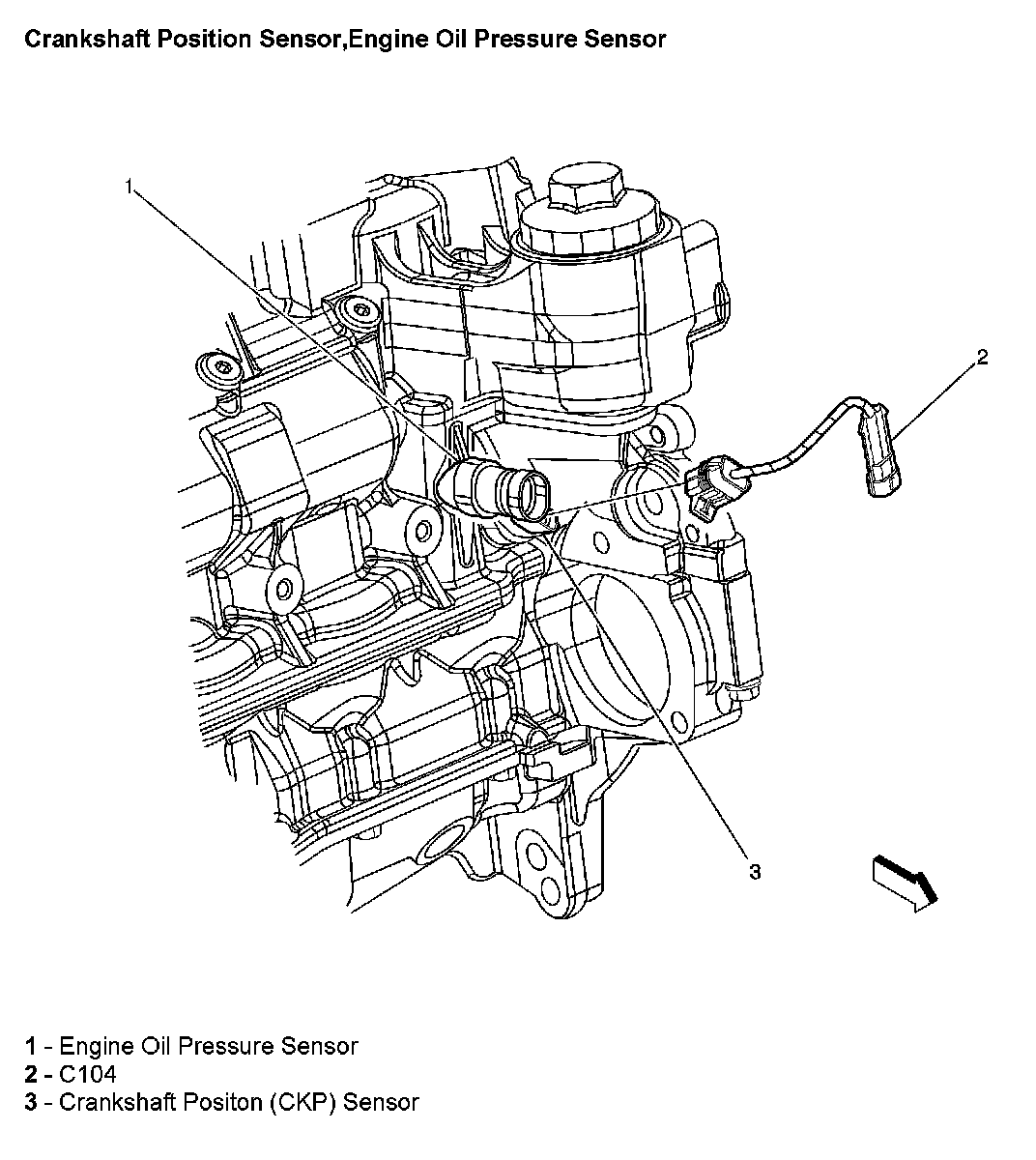 Crankshaft Position Sensor,Engine Oil Pressure Sensor

1

2

3

1 - Engine Oil Pressure Sensor
2 - C104
3 - Crankshaft Positon (CKP) Sensor