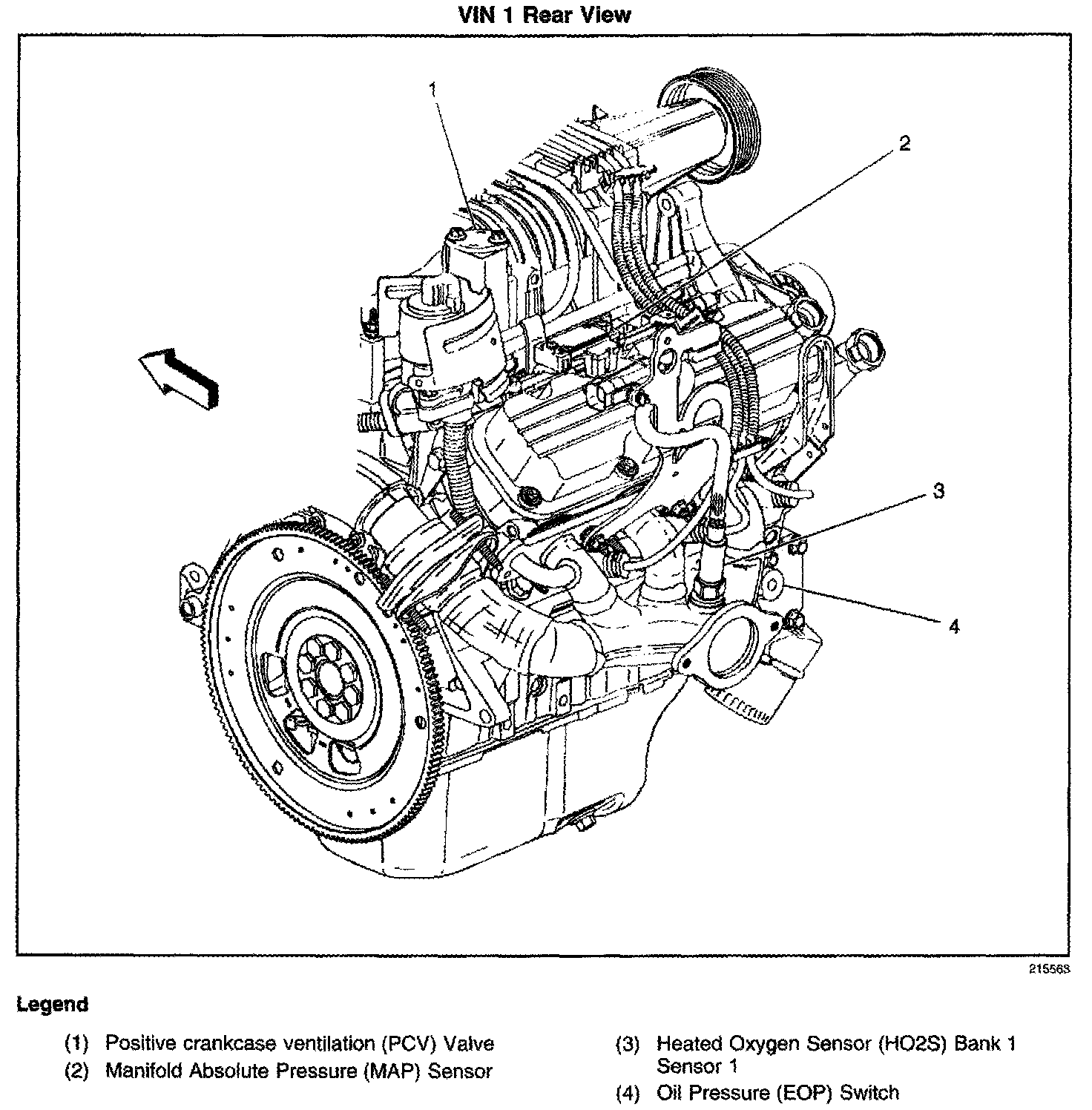 VIN 1 Rear View

1

2

3

4

215563

Legend

(1) Positive crankcase ventilation (PCV) Valve
(2) Manifold Absolute Pressure (MAP) Sensor

(3) Heated Oxygen Sensor (HO2S) Bank 1 Sensor 1
(4) Oil Pressure (EOP) Switch