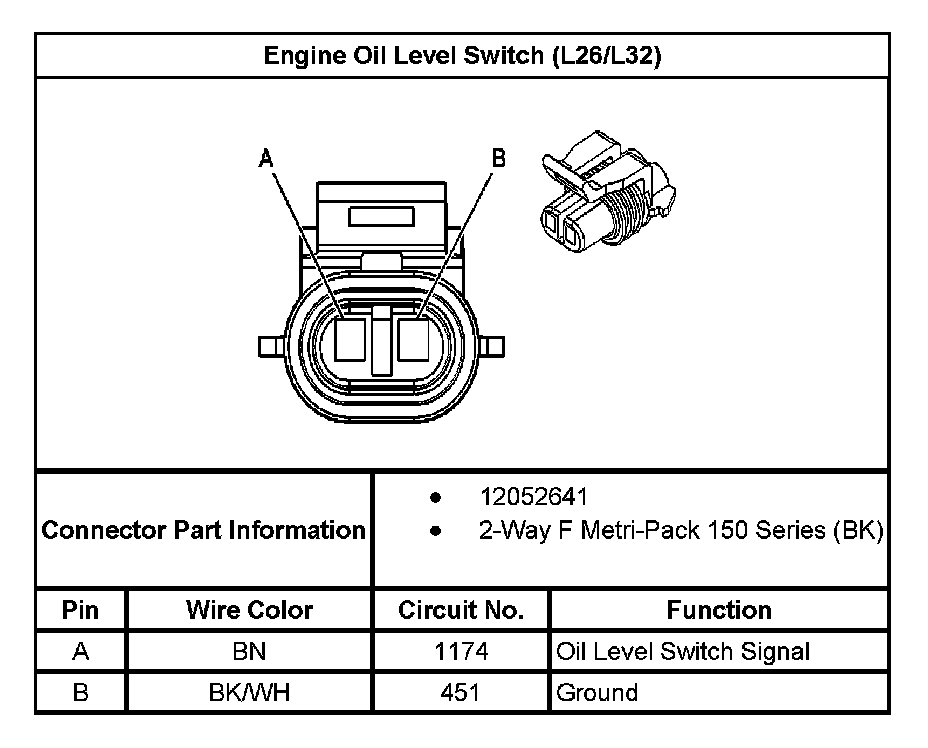 Engine Oil Level Switch (L26/L32)

A

B

Connector Part Information

- 12052641
- 2-Way F Metri-Pack 150 Series (BK)

| Pin | Wire Color | Circuit No. | Function |
|---|---|---|---|
| A | BN | 1174 | Oil Level Switch Signal |
| B | BK/WH | 451 | Ground |