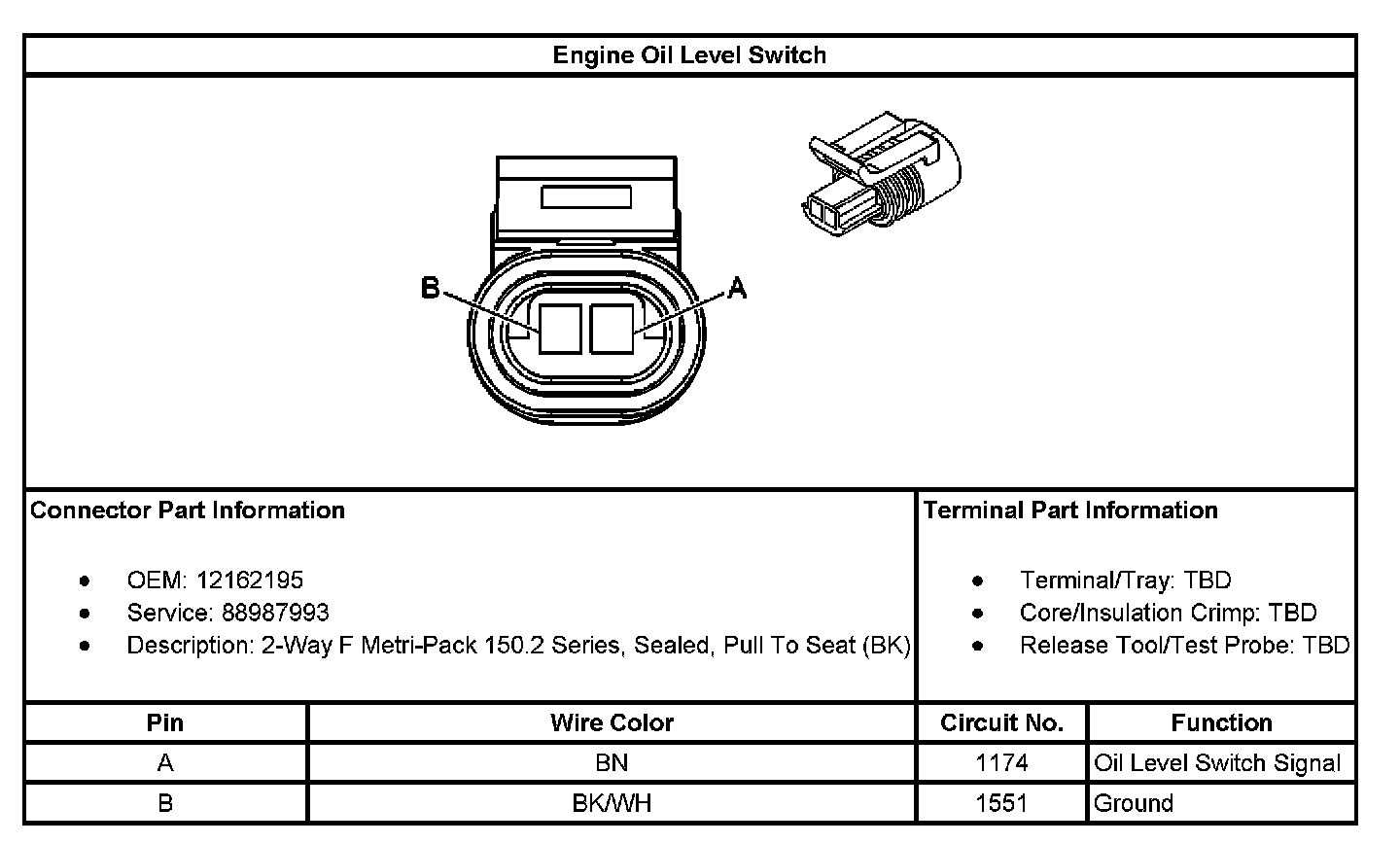 Engine Oil Level Switch

B

A

Connector Part Information

- OEM: 12162195
- Service: 88987993
- Description: 2-Way F Metri-Pack 150.2 Series, Sealed, Pull To Seat (BK)

Terminal Part Information

- Terminal/Tray: TBD
- Core/Insulation Crimp: TBD
- Release Tool/Test Probe: TBD

| Pin | Wire Color | Circuit No. | Function |
|---|---|---|---|
| A | BN | 1174 | Oil Level Switch Signal |
| B | BK/WH | 1551 | Ground |