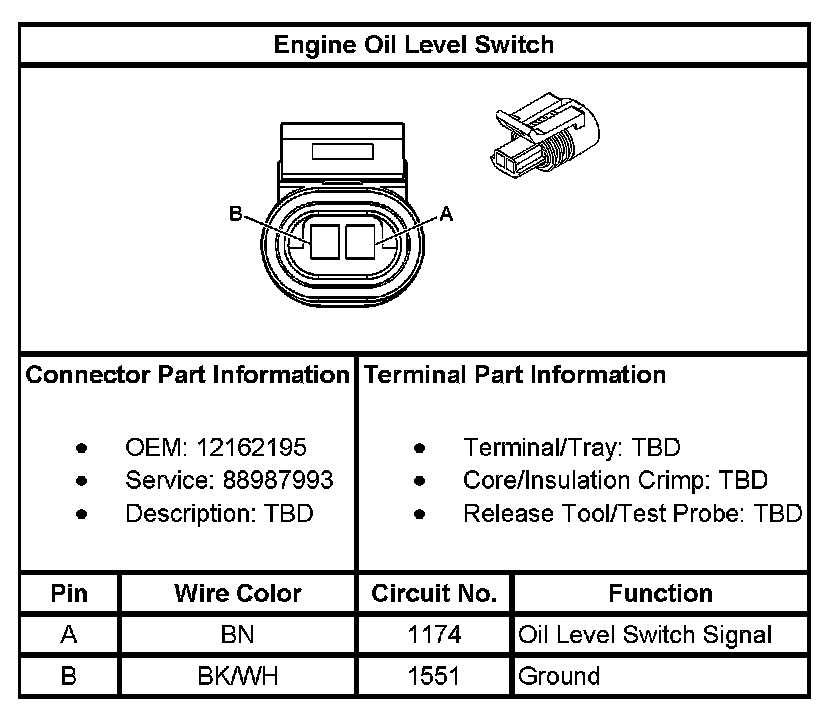 Engine Oil Level Switch

B

A

Connector Part Information
- OEM: 12162195
- Service: 88987993
- Description: TBD

Terminal Part Information
- Terminal/Tray: TBD
- Core/Insulation Crimp: TBD
- Release Tool/Test Probe: TBD

| Pin | Wire Color | Circuit No. | Function |
|---|---|---|---|
| A | BN | 1174 | Oil Level Switch Signal |
| B | BK/WH | 1551 | Ground |