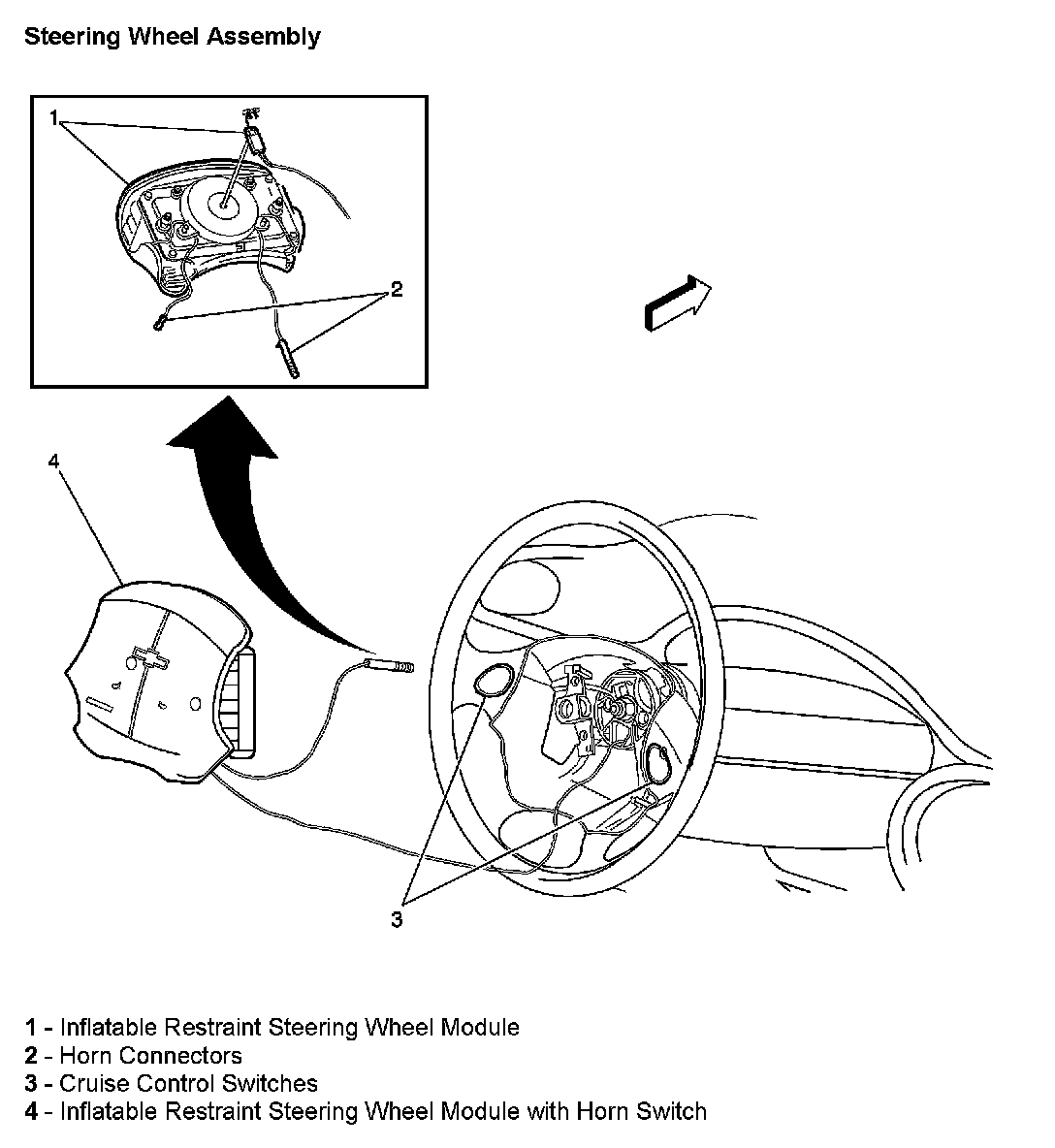 Steering Wheel Assembly

1

2

4

3

1 - Inflatable Restraint Steering Wheel Module
2 - Horn Connectors
3 - Cruise Control Switches
4 - Inflatable Restraint Steering Wheel Module with Horn Switch