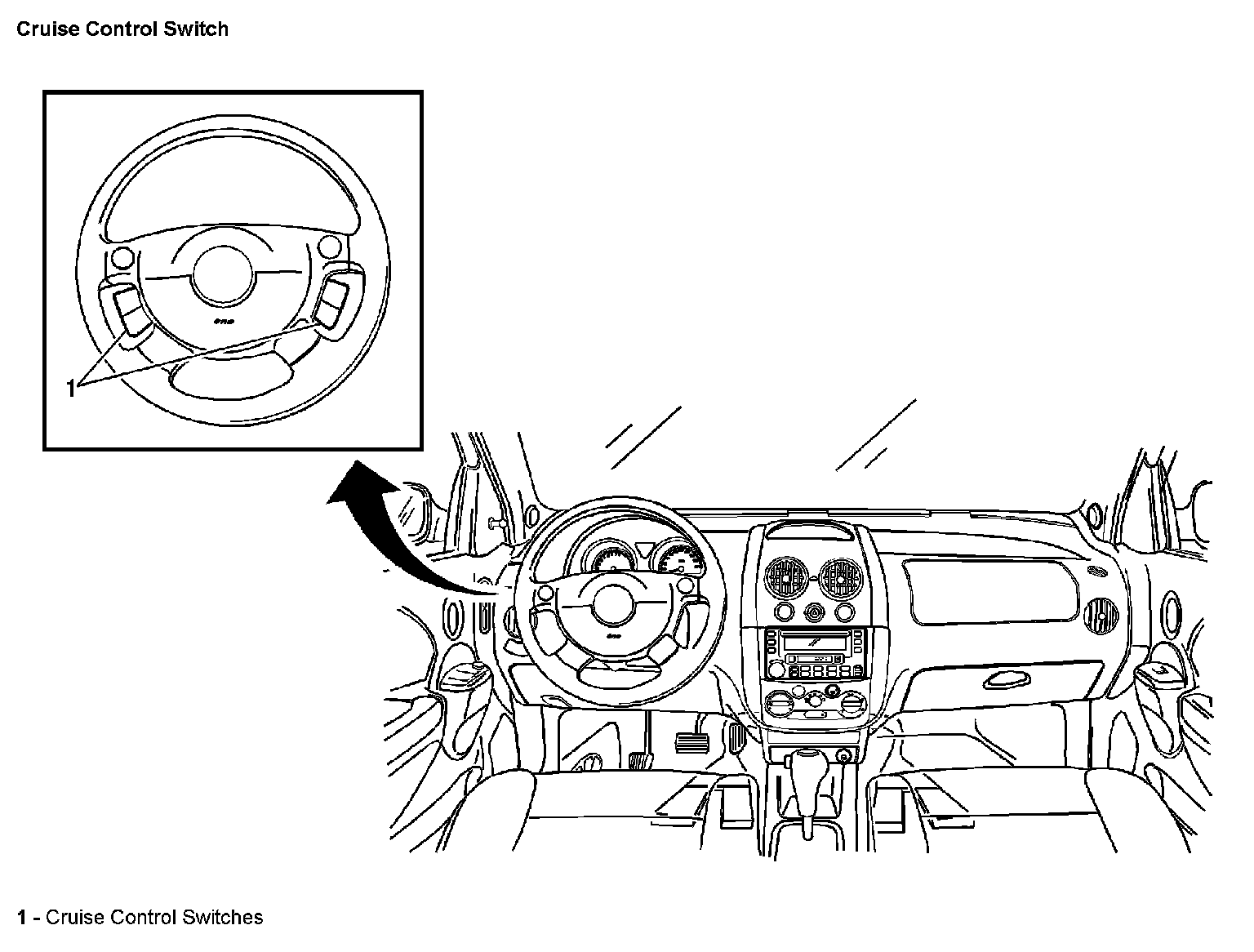 Cruise Control Switch

1

1 - Cruise Control Switches