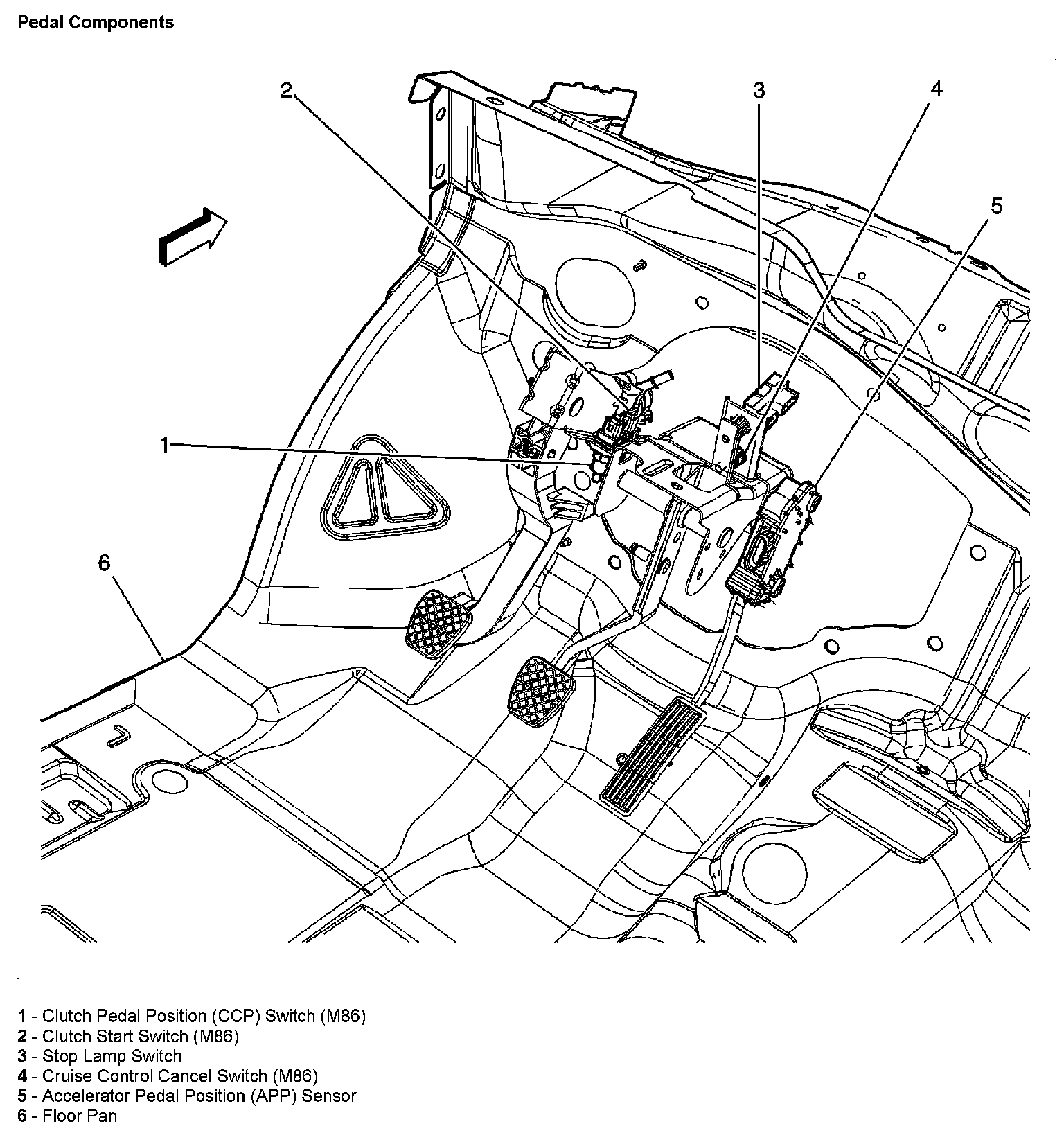 Pedal Components

2
3
4
5
1
6

1 - Clutch Pedal Position (CCP) Switch (M86)
2 - Clutch Start Switch (M86)
3 - Stop Lamp Switch
4 - Cruise Control Cancel Switch (M86)
5 - Accelerator Pedal Position (APP) Sensor
6 - Floor Pan