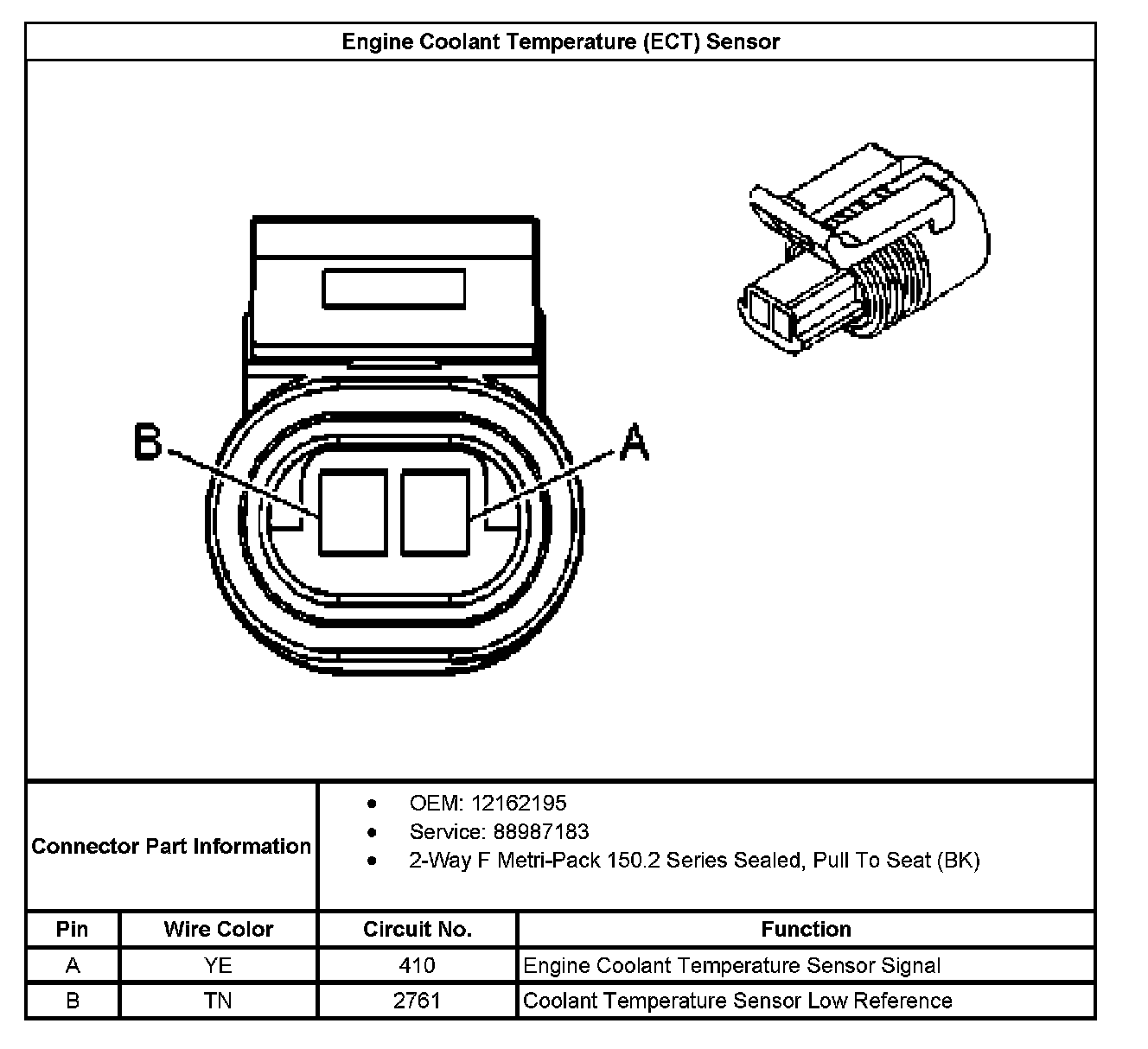 Engine Coolant Temperature (ECT) Sensor

B

A

Connector Part Information

- OEM: 12162195
- Service: 88987183
- 2-Way F Metri-Pack 150.2 Series Sealed, Pull To Seat (BK)

| Pin | Wire Color | Circuit No. | Function |
|---|---|---|---|
| A | YE | 410 | Engine Coolant Temperature Sensor Signal |
| B | TN | 2761 | Coolant Temperature Sensor Low Reference |