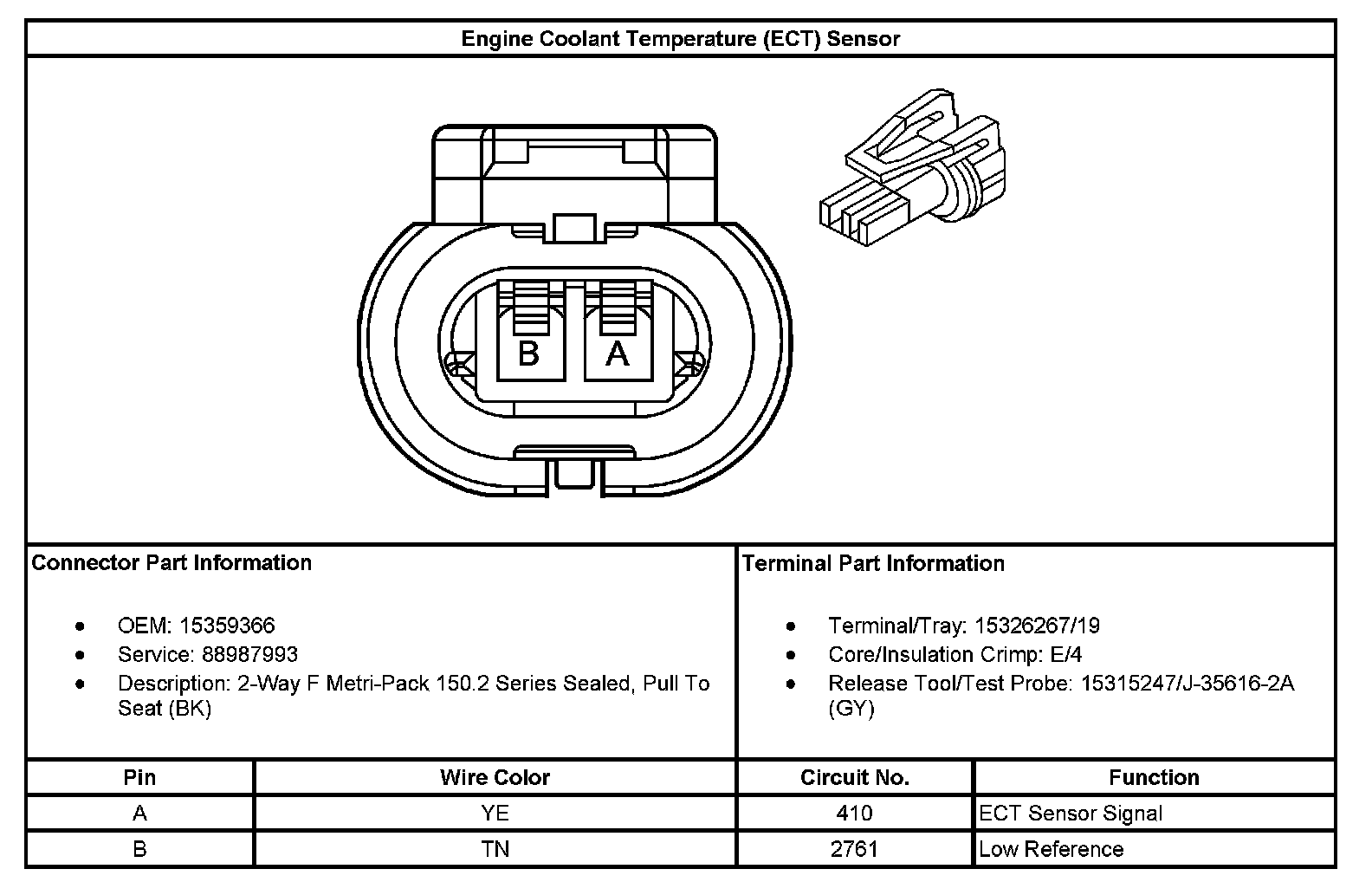 Engine Coolant Temperature (ECT) Sensor

B A

Connector Part Information

- OEM: 15359366
- Service: 88987993
- Description: 2-Way F Metri-Pack 150.2 Series Sealed, Pull To Seat (BK)

Terminal Part Information

- Terminal/Tray: 15326267/19
- Core/Insulation Crimp: E/4
- Release Tool/Test Probe: 15315247/J-35616-2A (GY)

| Pin | Wire Color | Circuit No. | Function |
|---|---|---|---|
| A | YE | 410 | ECT Sensor Signal |
| B | TN | 2761 | Low Reference |