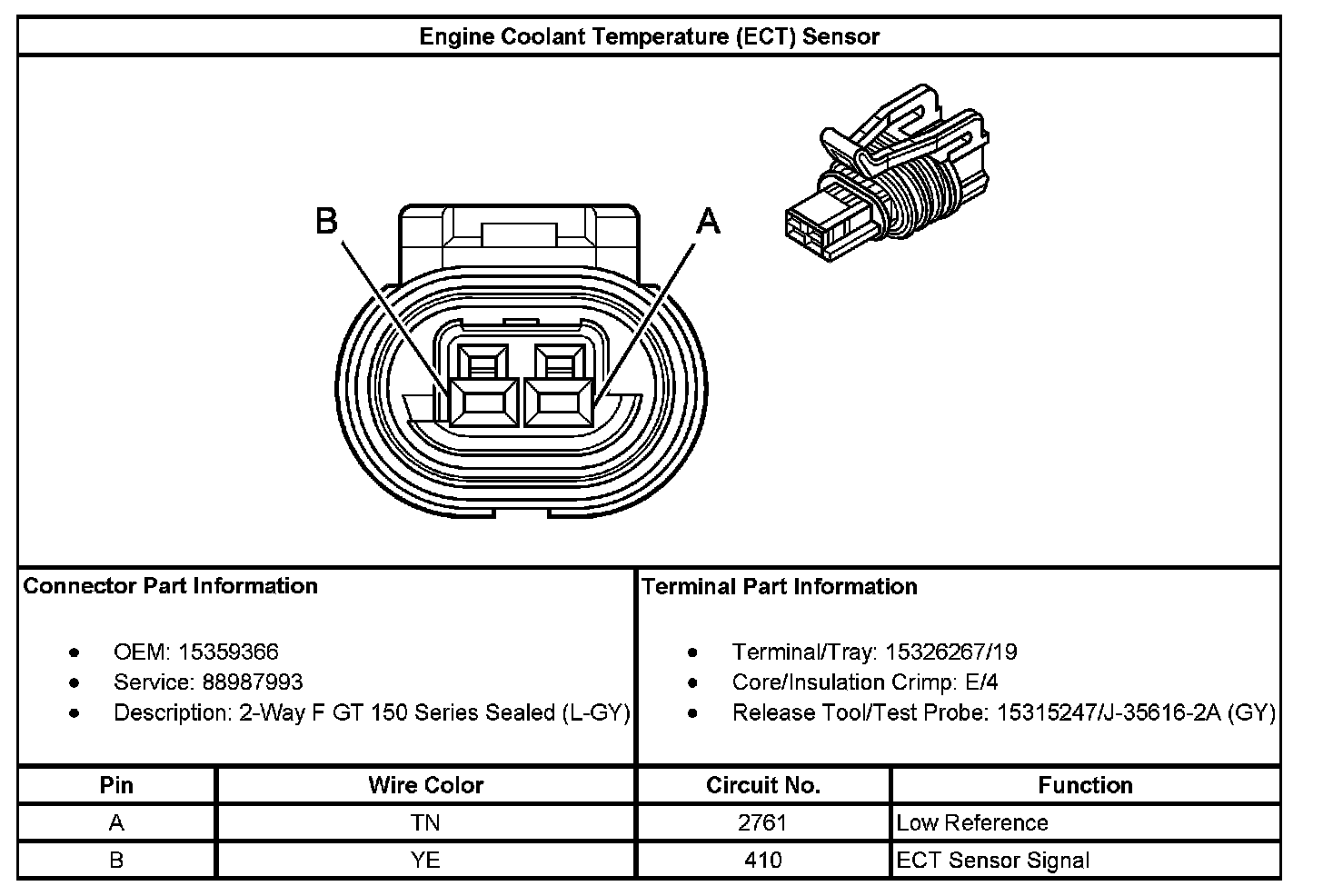 Engine Coolant Temperature (ECT) Sensor

B

A

Connector Part Information

- OEM: 15359366
- Service: 88987993
- Description: 2-Way F GT 150 Series Sealed (L-GY)

Terminal Part Information

- Terminal/Tray: 15326267/19
- Core/Insulation Crimp: E/4
- Release Tool/Test Probe: 15315247/J-35616-2A (GY)

| Pin | Wire Color | Circuit No. | Function |
|---|---|---|---|
| A | TN | 2761 | Low Reference |
| B | YE | 410 | ECT Sensor Signal |