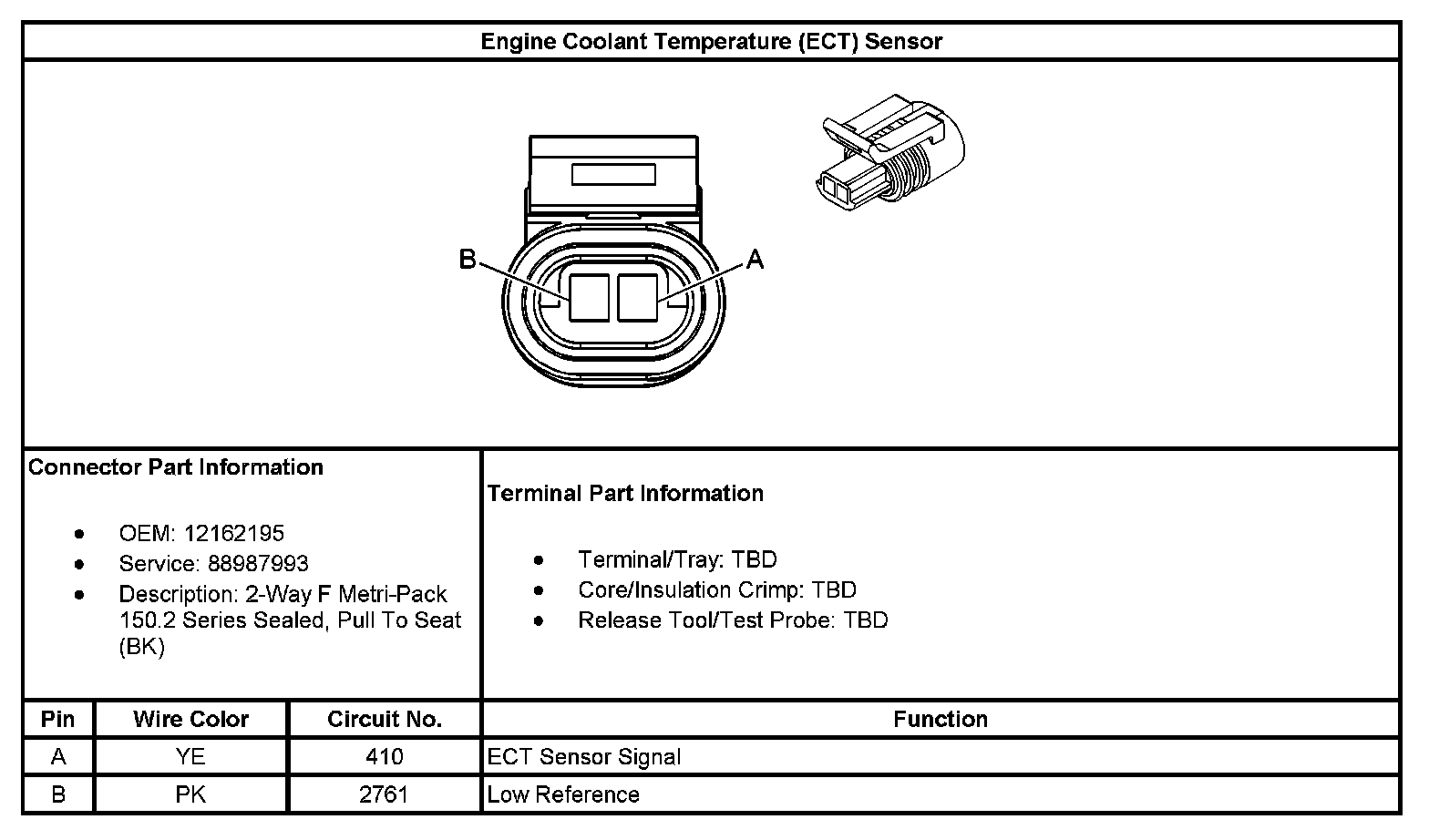 Engine Coolant Temperature (ECT) Sensor

B

A

Connector Part Information

- OEM: 12162195
- Service: 88987993
- Description: 2-Way F Metri-Pack 150.2 Series Sealed, Pull To Seat (BK)

Terminal Part Information

- Terminal/Tray: TBD
- Core/Insulation Crimp: TBD
- Release Tool/Test Probe: TBD

| Pin | Wire Color | Circuit No. | Function |
|---|---|---|---|
| A | YE | 410 | ECT Sensor Signal |
| B | PK | 2761 | Low Reference |