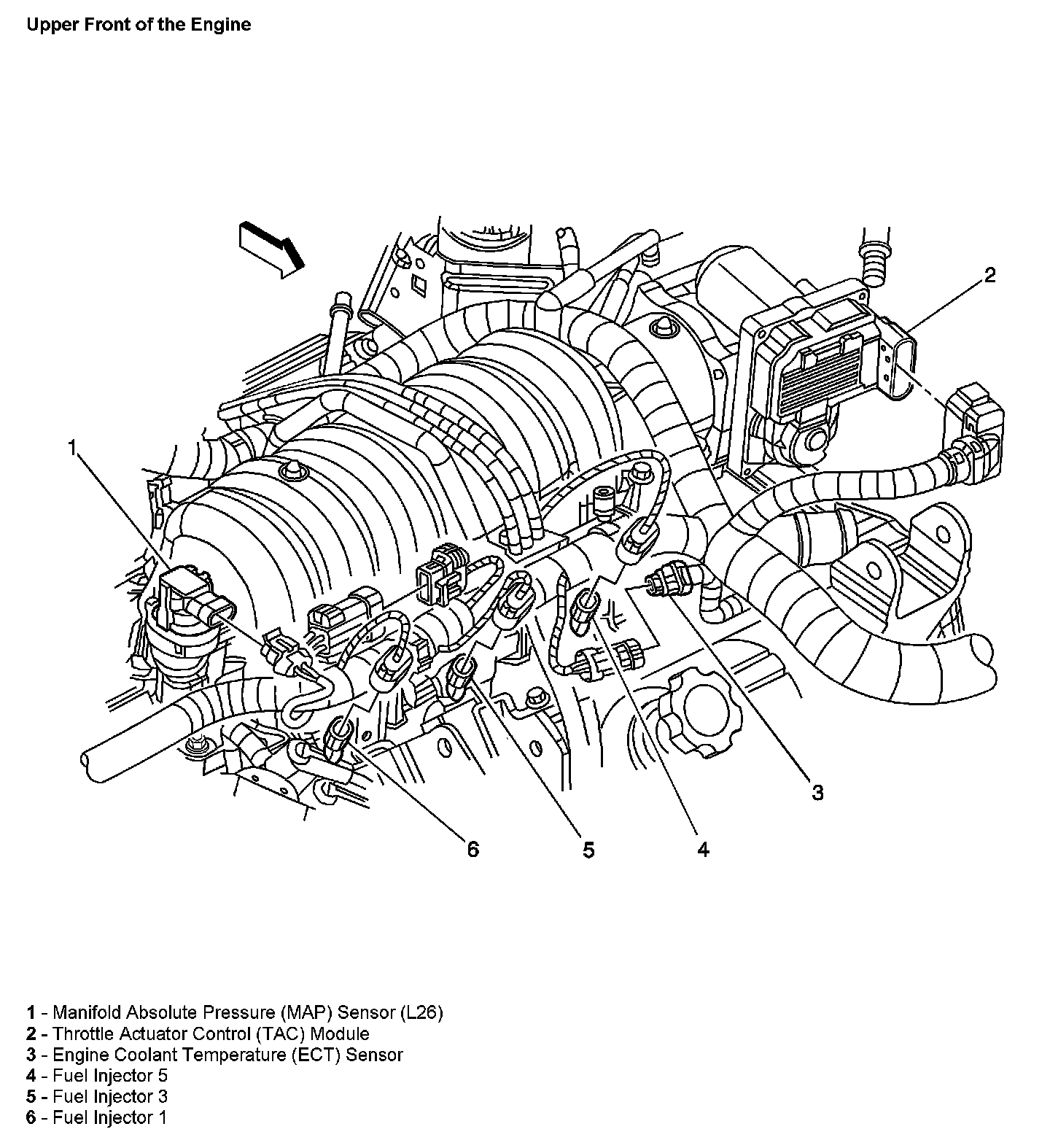 Upper Front of the Engine

2

1

3

6

5

4

1 - Manifold Absolute Pressure (MAP) Sensor (L26)
2 - Throttle Actuator Control (TAC) Module
3 - Engine Coolant Temperature (ECT) Sensor
4 - Fuel Injector 5
5 - Fuel Injector 3
6 - Fuel Injector 1