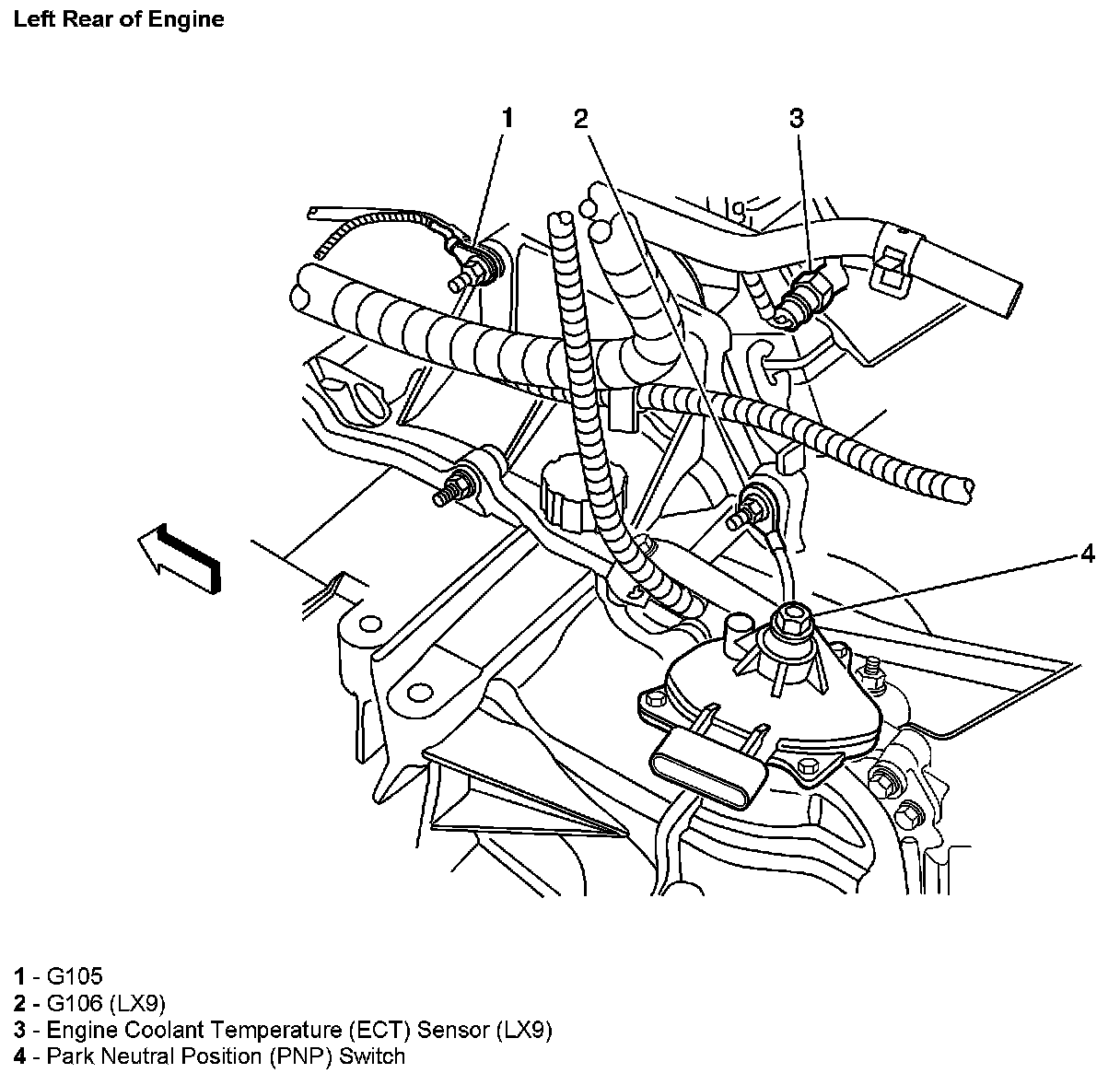 Left Rear of Engine

1

2

3

4

1 - G105
2 - G106 (LX9)
3 - Engine Coolant Temperature (ECT) Sensor (LX9)
4 - Park Neutral Position (PNP) Switch