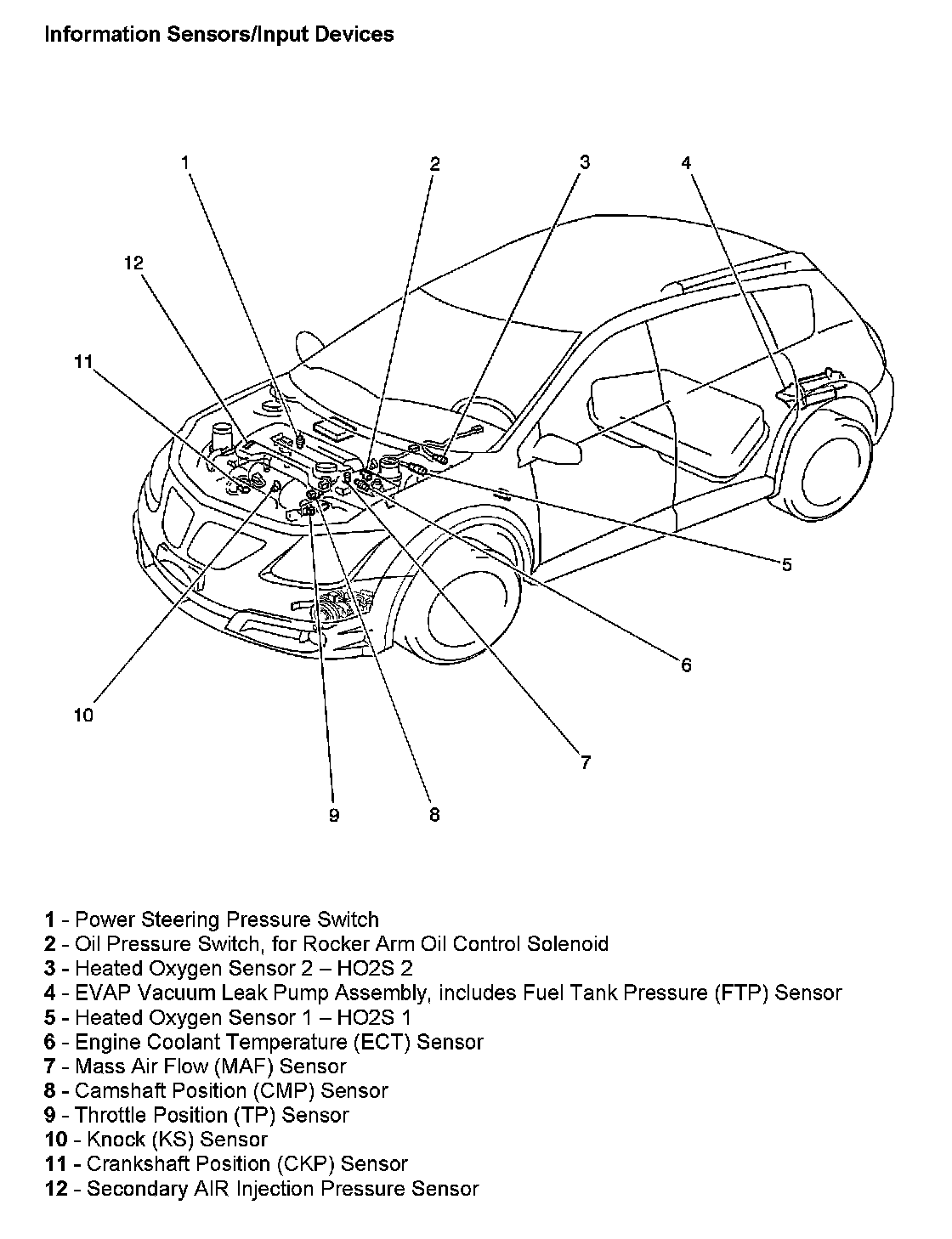 Information Sensors/Input Devices

1
2
3
4
12
11
5
6
10
7
9
8

1 - Power Steering Pressure Switch
2 - Oil Pressure Switch, for Rocker Arm Oil Control Solenoid
3 - Heated Oxygen Sensor 2 – HO2S 2
4 - EVAP Vacuum Leak Pump Assembly, includes Fuel Tank Pressure (FTP) Sensor
5 - Heated Oxygen Sensor 1 – HO2S 1
6 - Engine Coolant Temperature (ECT) Sensor
7 - Mass Air Flow (MAF) Sensor
8 - Camshaft Position (CMP) Sensor
9 - Throttle Position (TP) Sensor
10 - Knock (KS) Sensor
11 - Crankshaft Position (CKP) Sensor
12 - Secondary AIR Injection Pressure Sensor