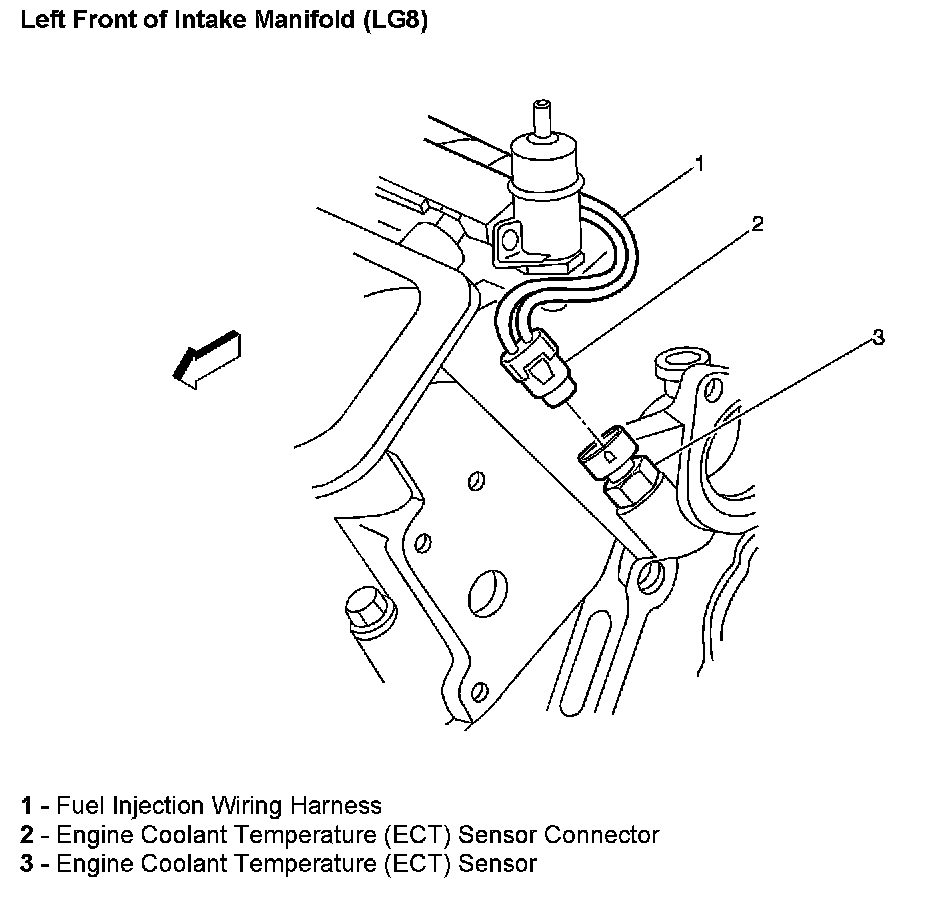 Left Front of Intake Manifold (LG8)

1

2

3

1 - Fuel Injection Wiring Harness
2 - Engine Coolant Temperature (ECT) Sensor Connector
3 - Engine Coolant Temperature (ECT) Sensor